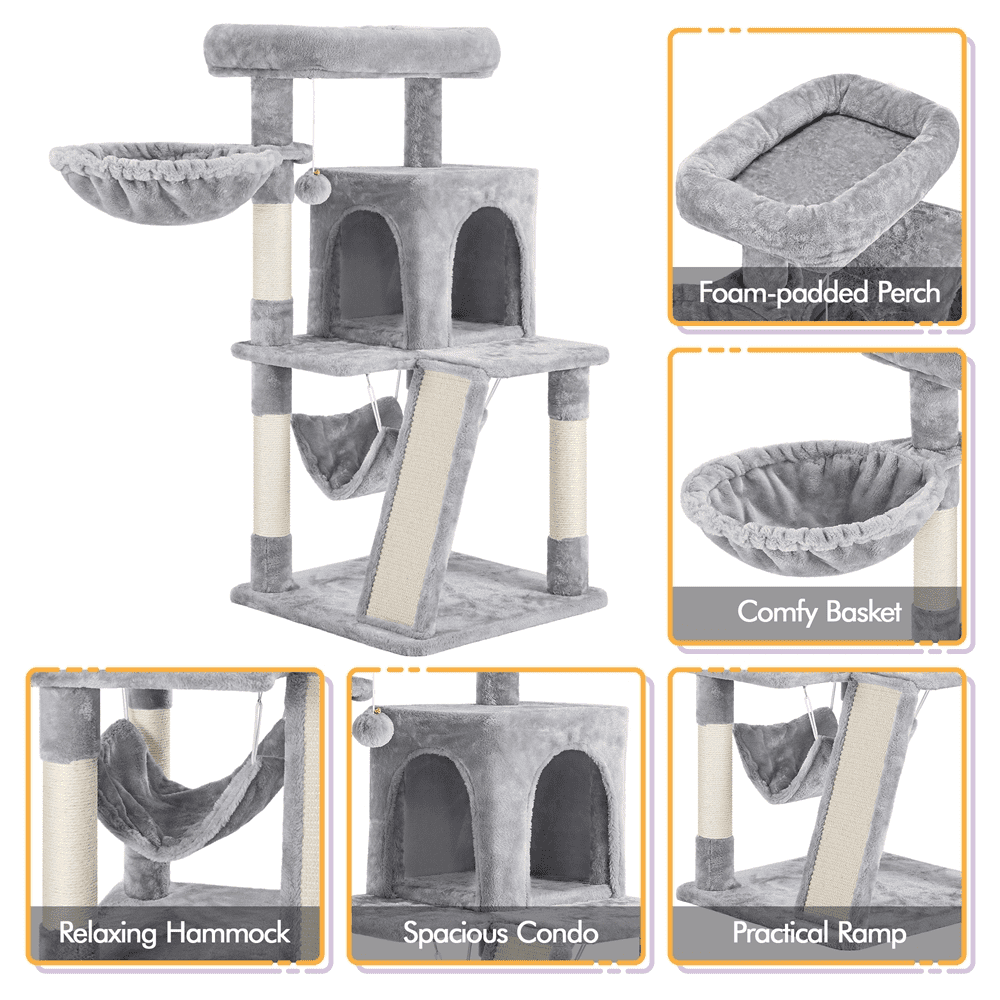 Foam-padded Perch

Comfy Basket

Relaxing Hammock

Spacious Condo

Practical Ramp