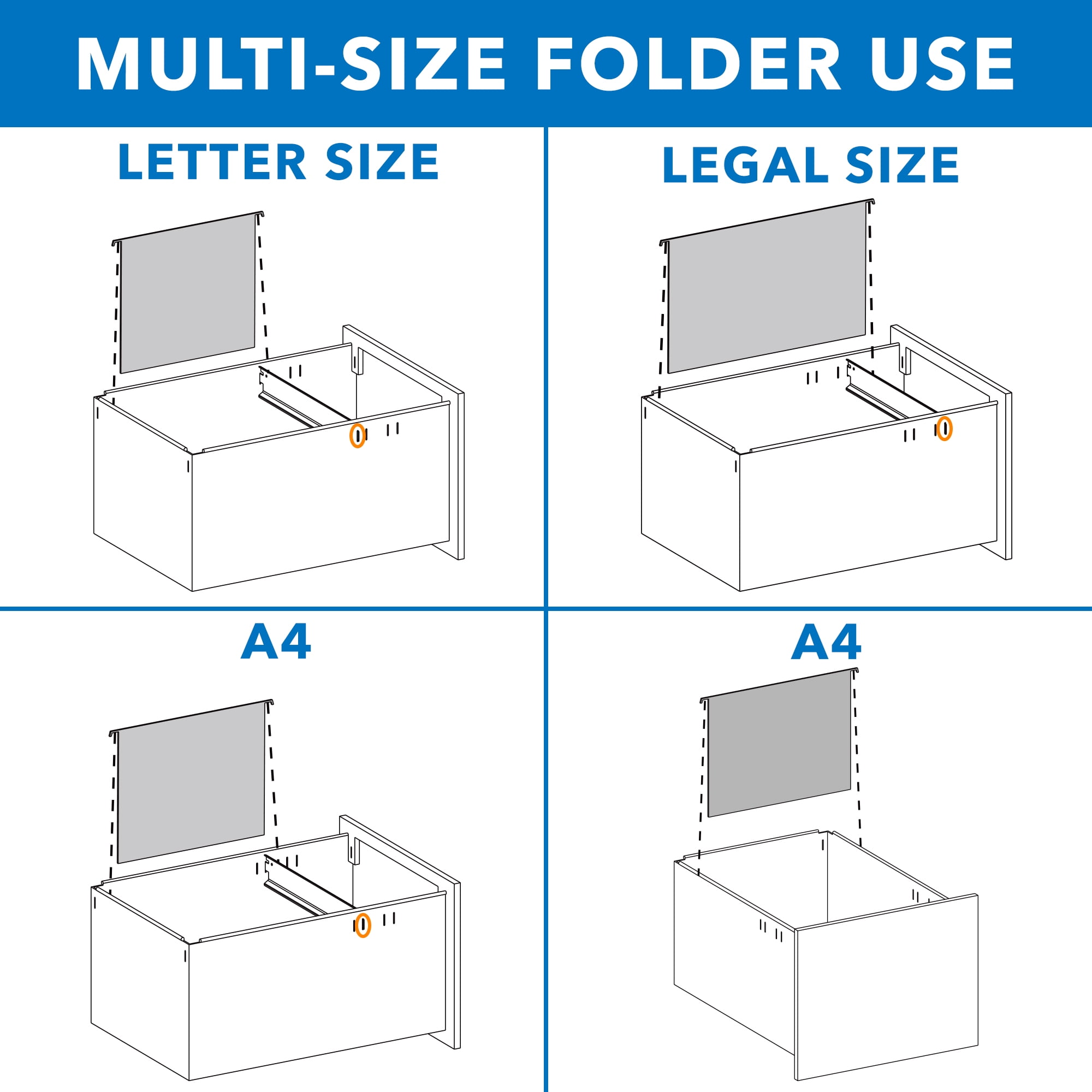 MULTI-SIZE FOLDER USE

LETTER SIZE

LEGAL SIZE

A4

A4