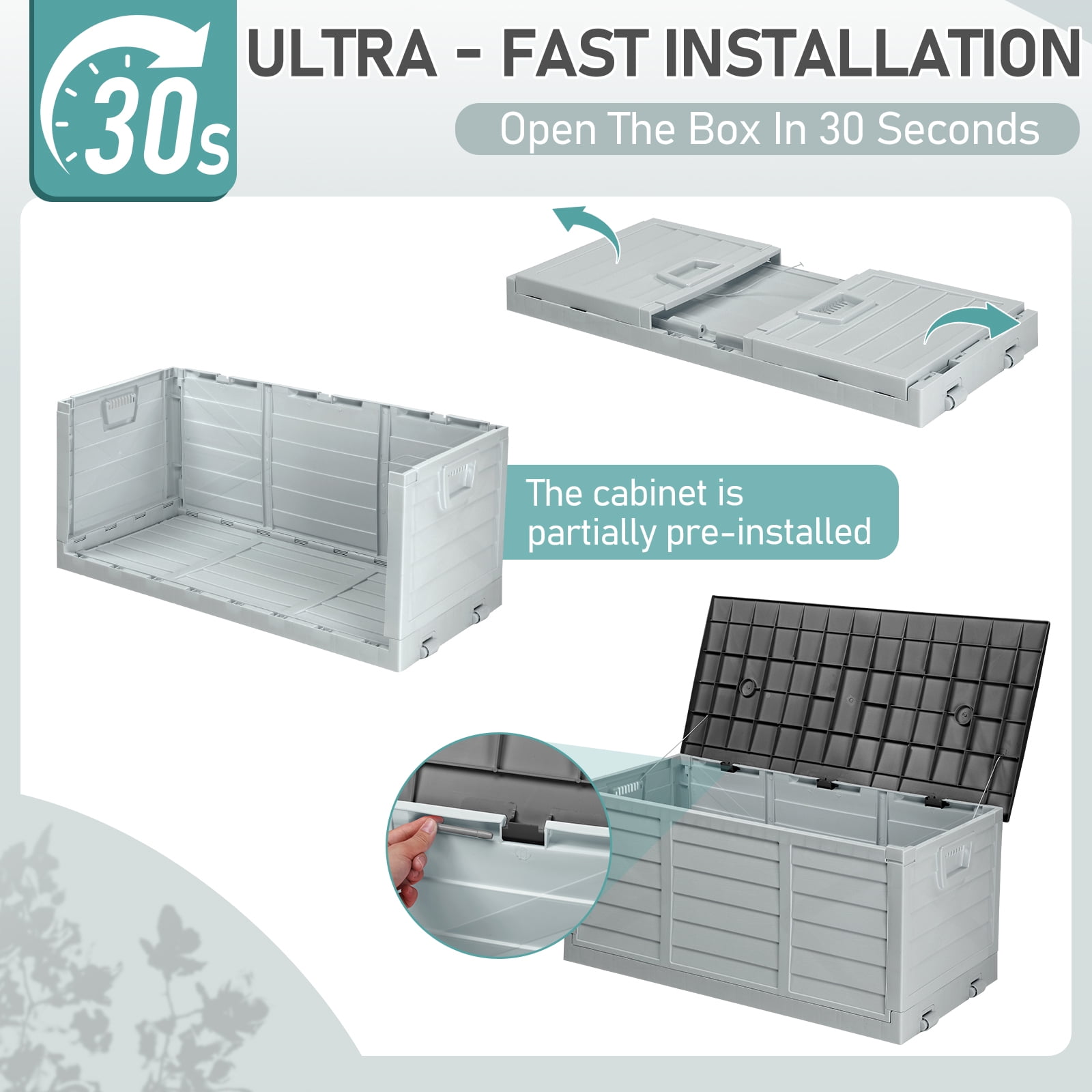 30s

ULTRA - FAST INSTALLATION

Open The Box In 30 Seconds

The cabinet is partially pre-installed