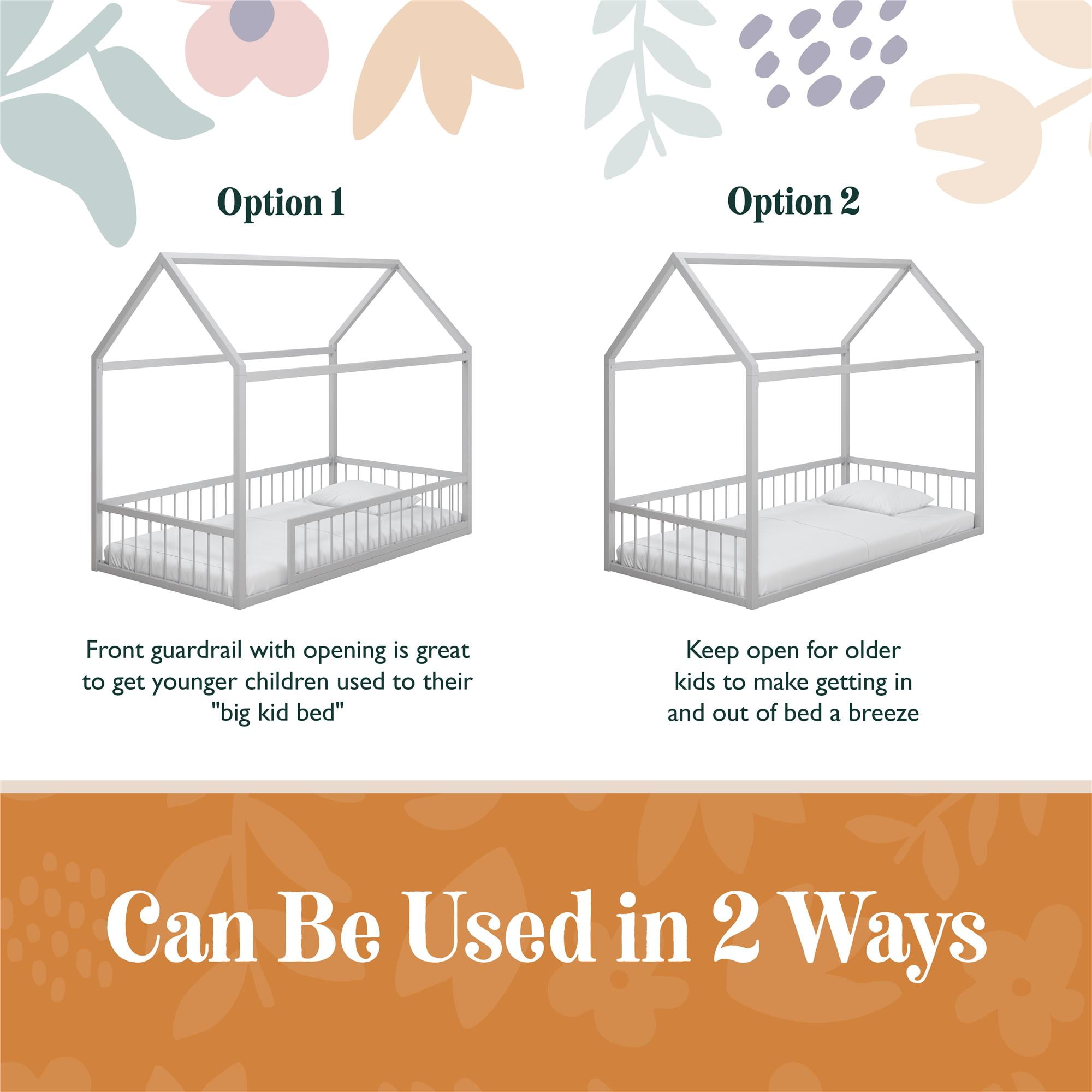 Option 1

Front guardrail with opening is great to get younger children used to their "big kid bed"

Option 2

Keep open for older kids to make getting in and out of bed a breeze

Can Be Used in 2 Ways