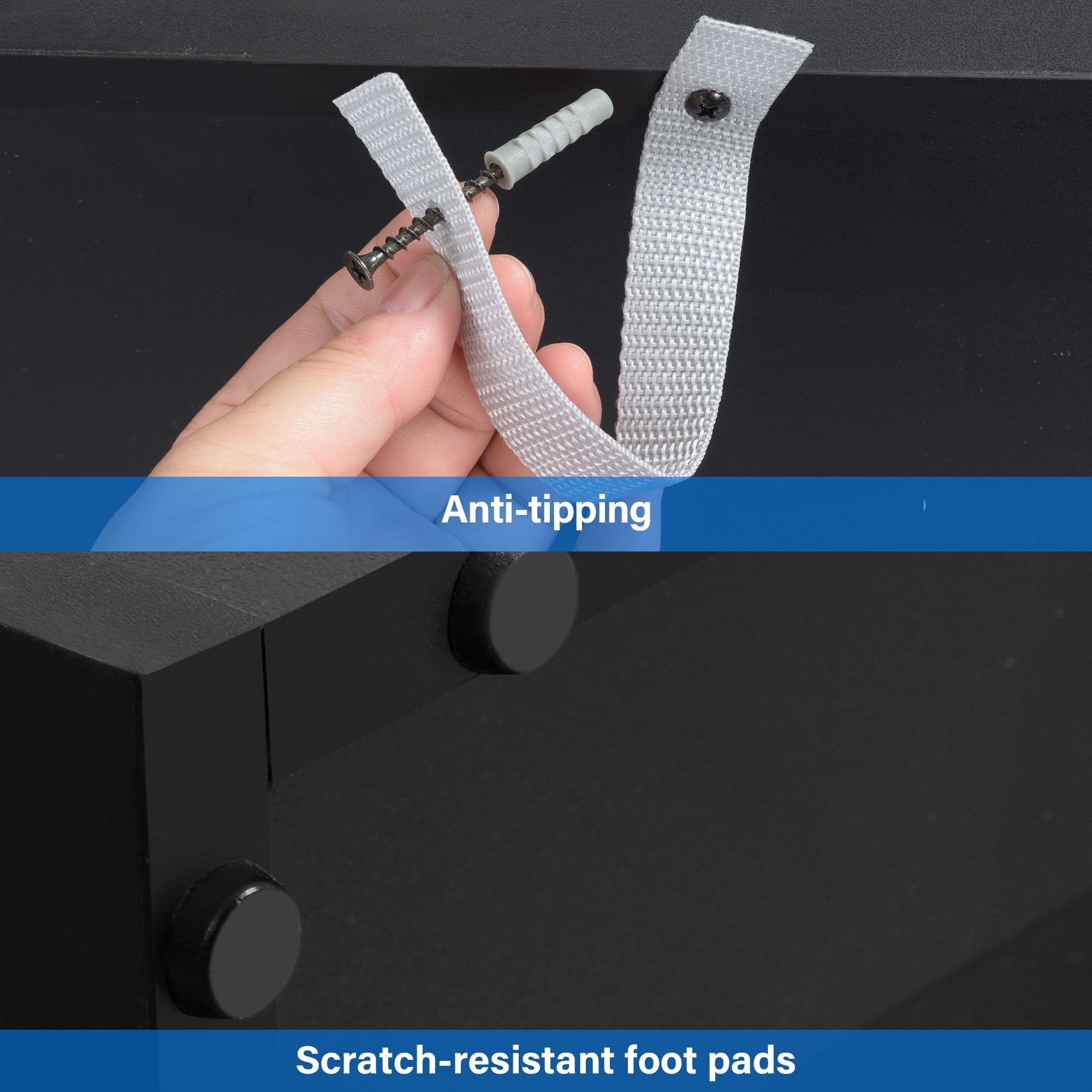 Anti-tipping

Scratch-resistant foot pads