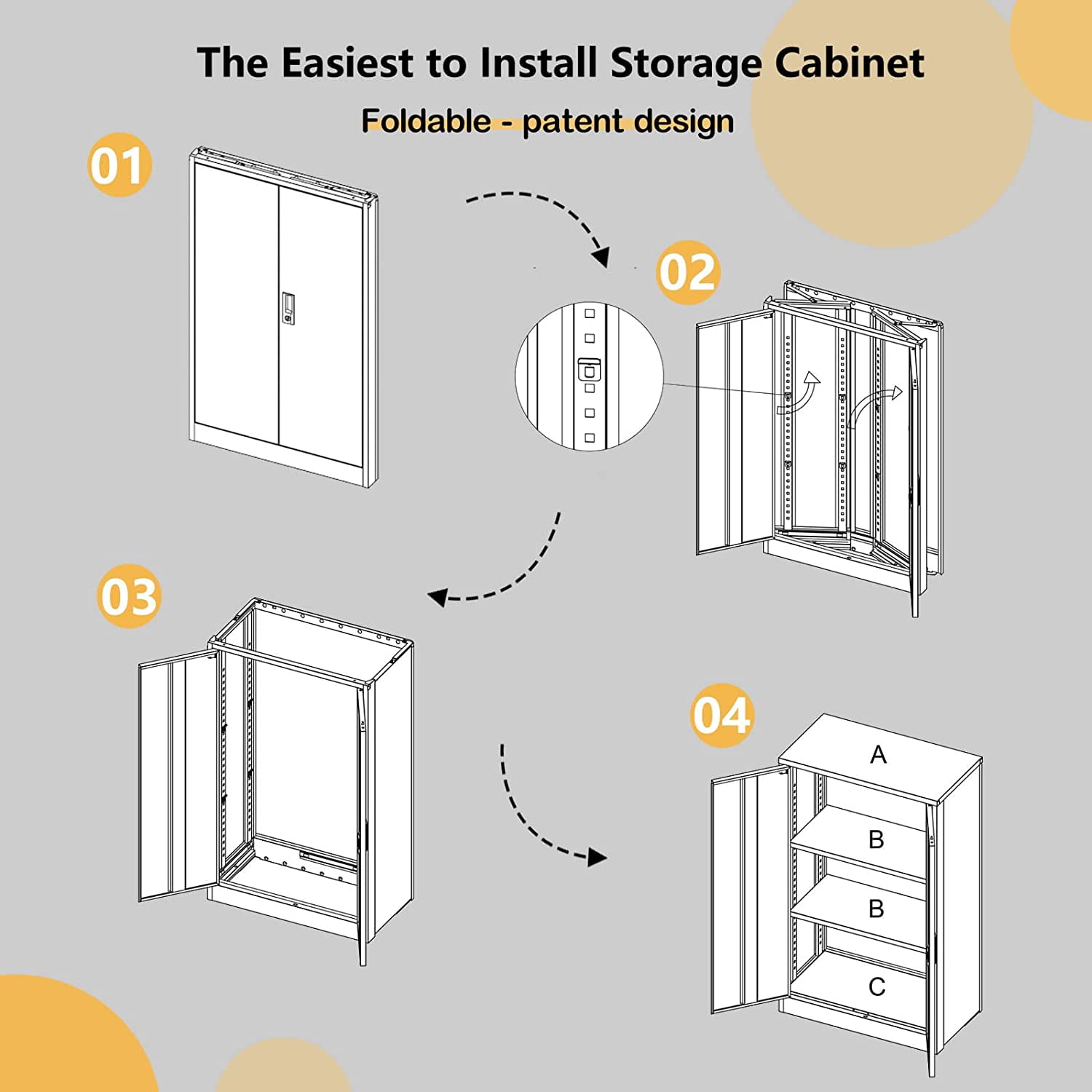 The Easiest to Install Storage Cabinet

Foldable - patent design

01

02

03

04

A

B

B

C