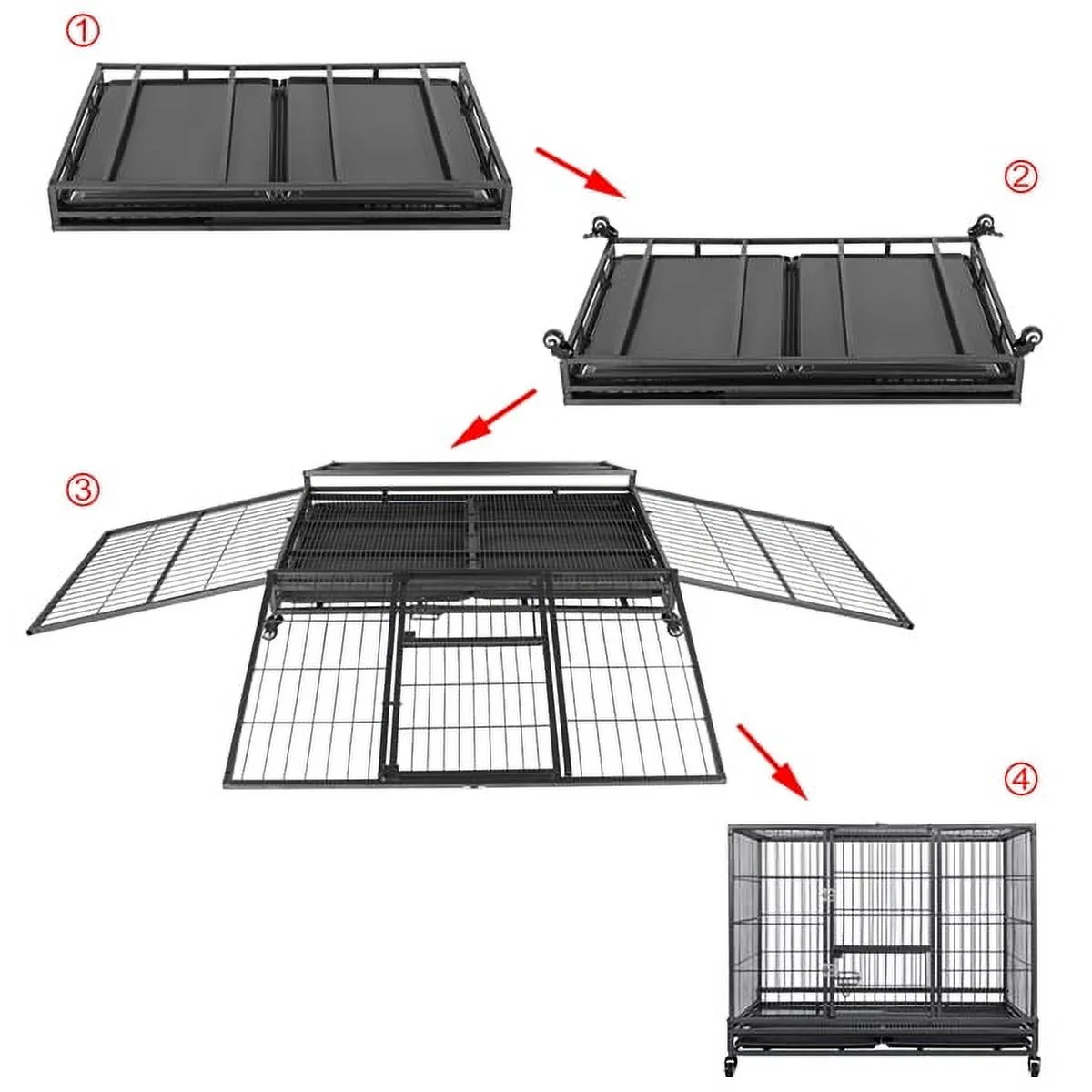 ①

②

③

④