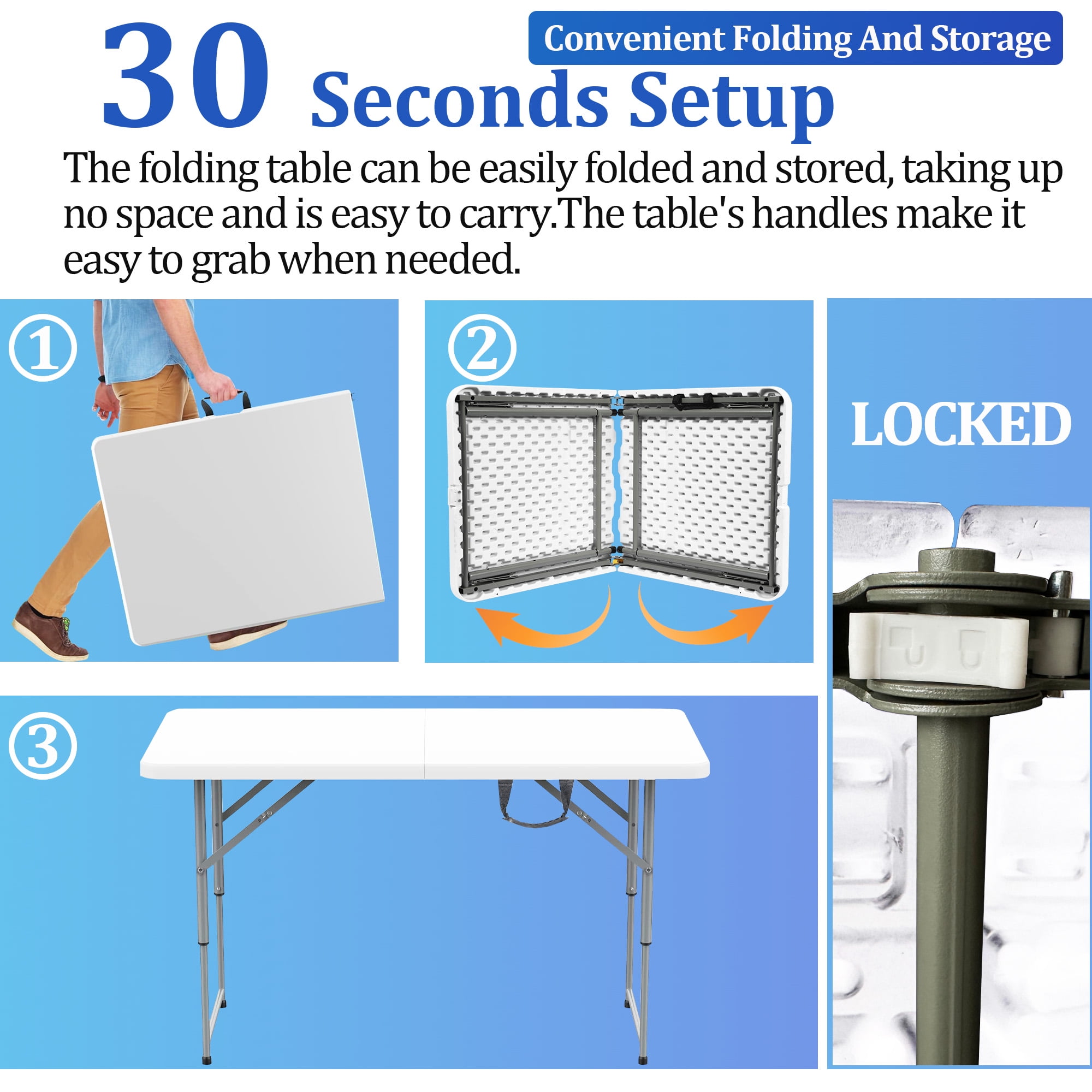 Convenient Folding And Storage

30 Seconds Setup

The folding table can be easily folded and stored, taking up no space and is easy to carry.The table's handles make it easy to grab when needed.

①

②

LOCKED

③