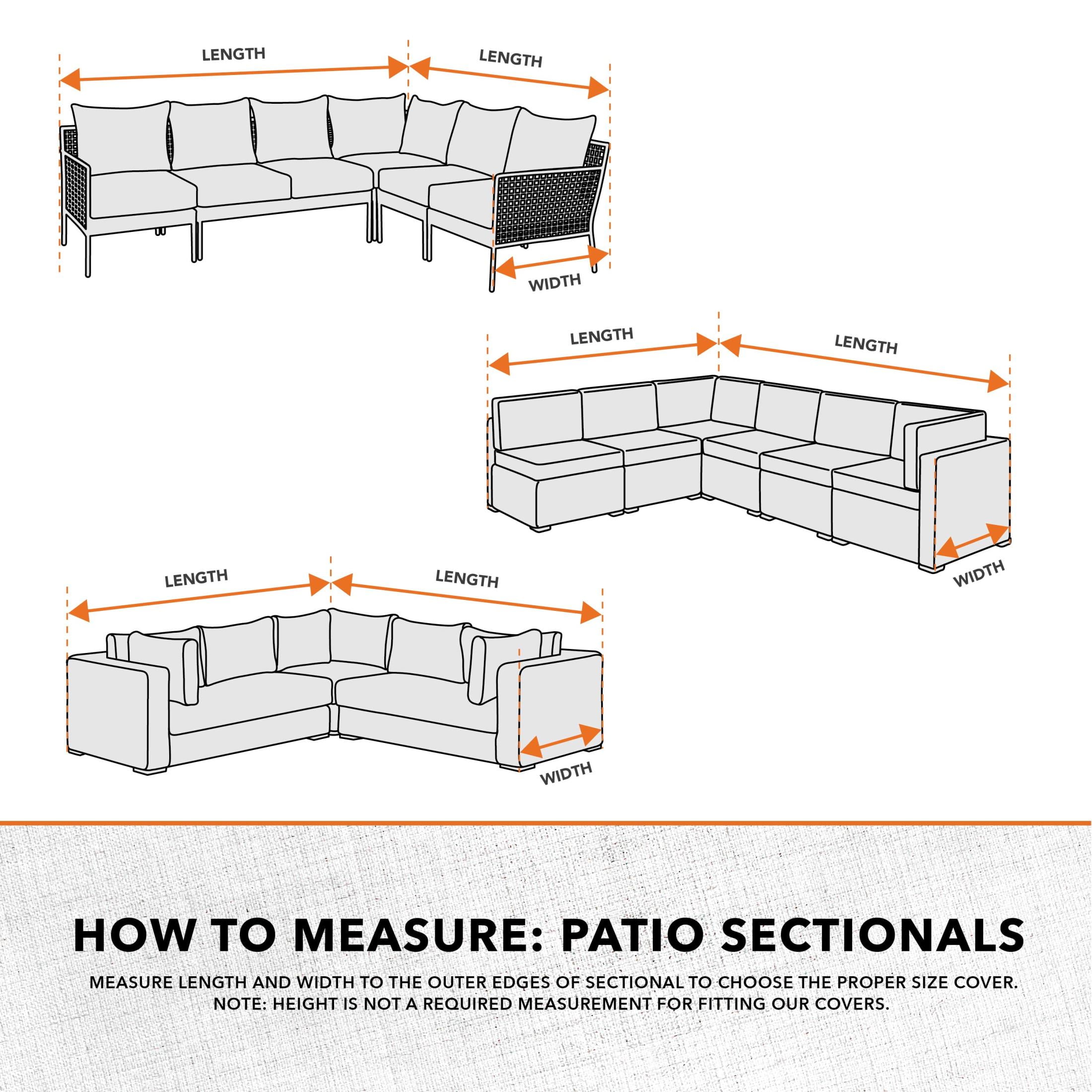 LENGTH
LENGTH
WIDTH

LENGTH
LENGTH
WIDTH

LENGTH
LENGTH
WIDTH

HOW TO MEASURE: PATIO SECTIONALS

MEASURE LENGTH AND WIDTH TO THE OUTER EDGES OF SECTIONAL TO CHOOSE THE PROPER SIZE COVER. NOTE: HEIGHT IS NOT A REQUIRED MEASUREMENT FOR FITTING OUR COVERS.