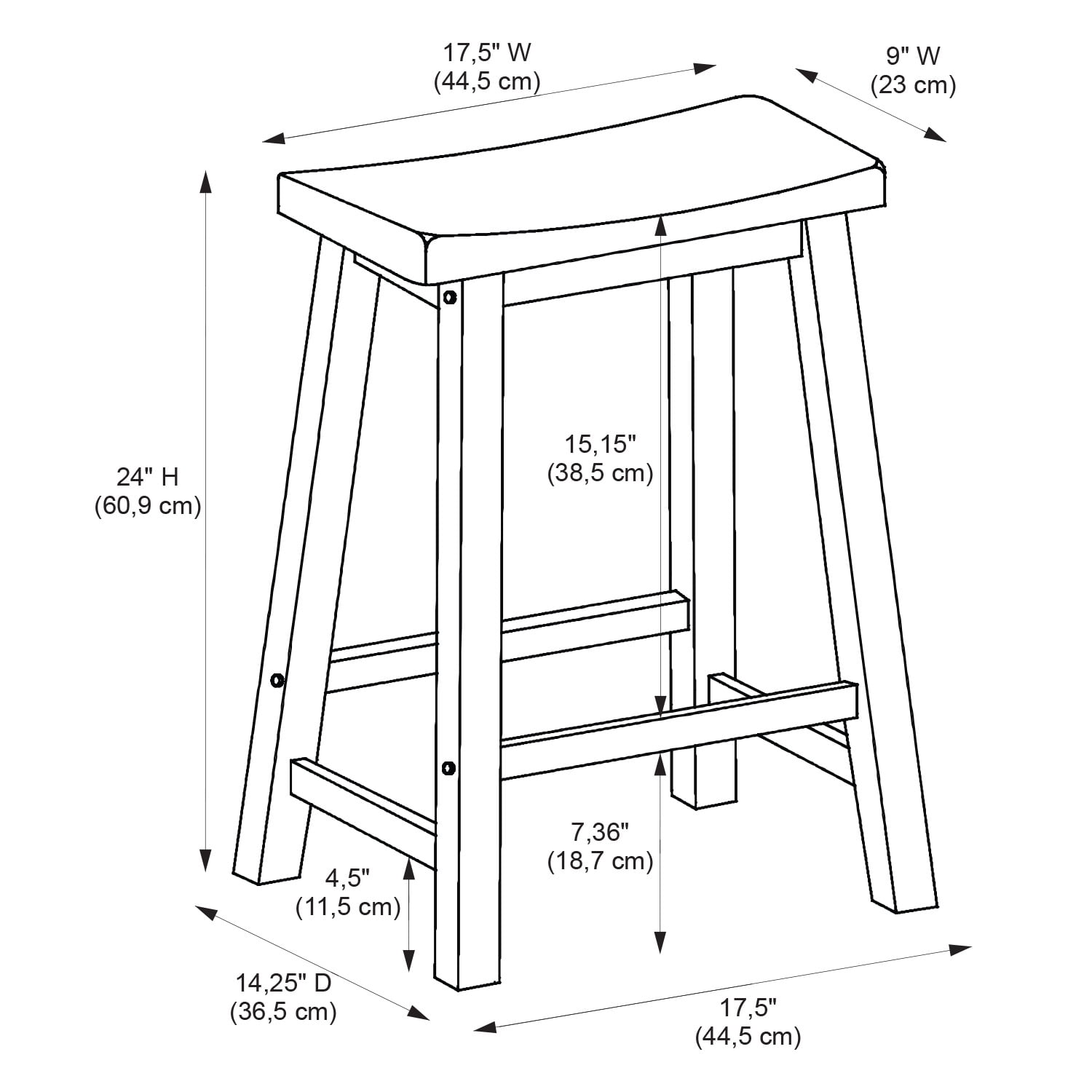 17,5" W
(44,5 cm)

9" W
(23 cm)

24" H
(60,9 cm)

15,15"
(38,5 cm)

7,36"
(18,7 cm)

4,5"
(11,5 cm)

14,25" D
(36,5 cm)

17,5"
(44,5 cm)