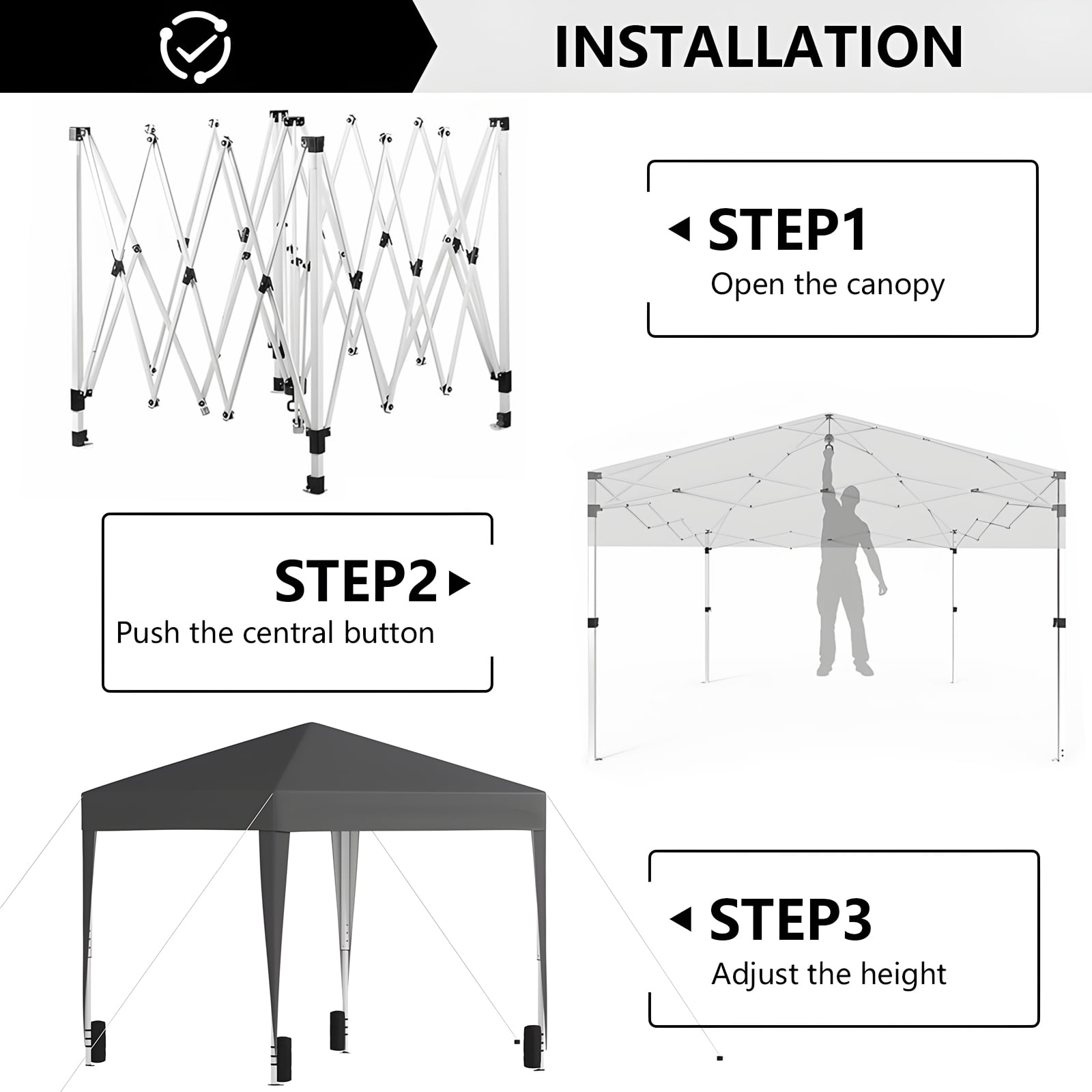 INSTALLATION

STEP1
Open the canopy

STEP2
Push the central button

STEP3
Adjust the height