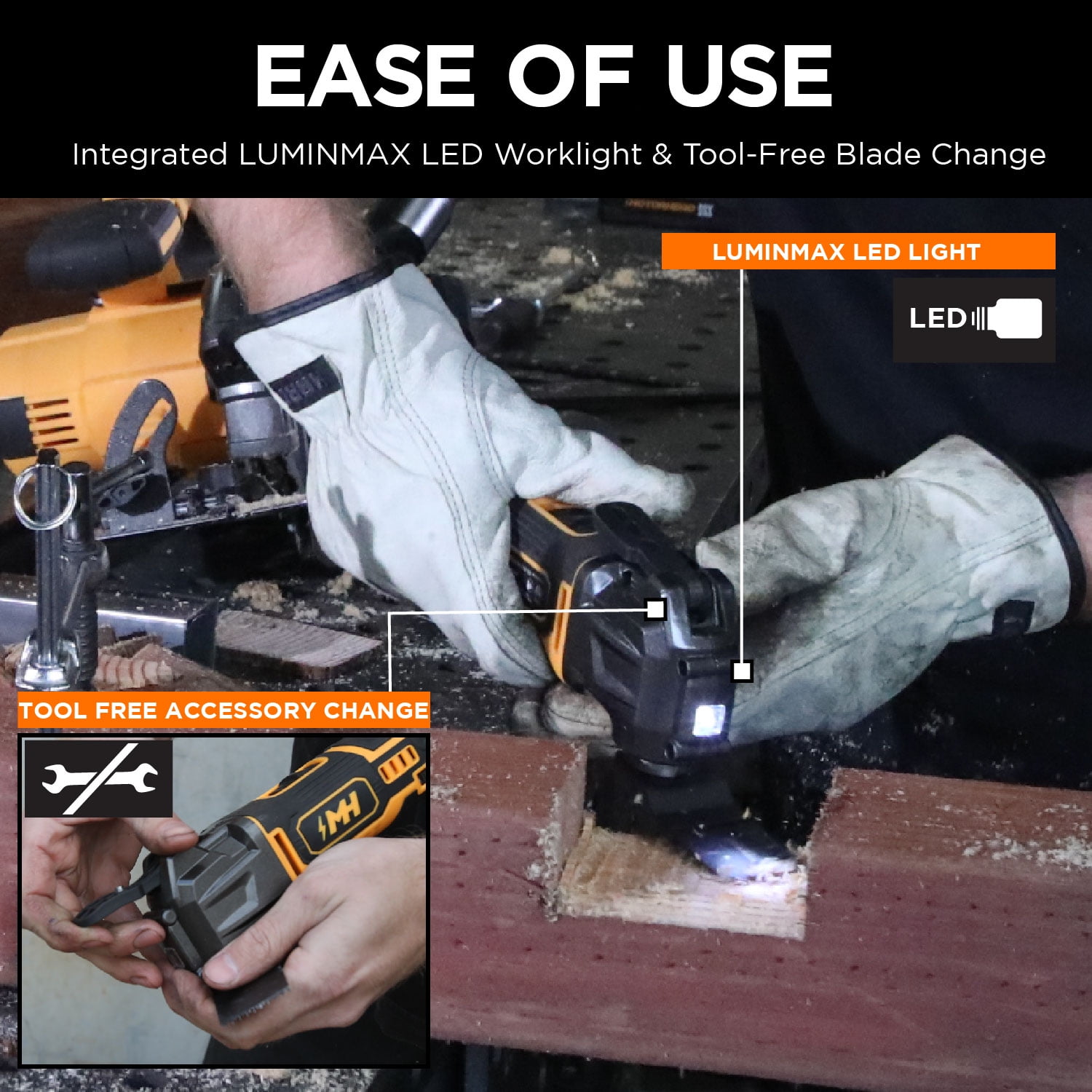 EASE OF USE

Integrated LUMINMAX LED Worklight & Tool-Free Blade Change

LUMINMAX LED LIGHT

LED

TOOL FREE ACCESSORY CHANGE

MH