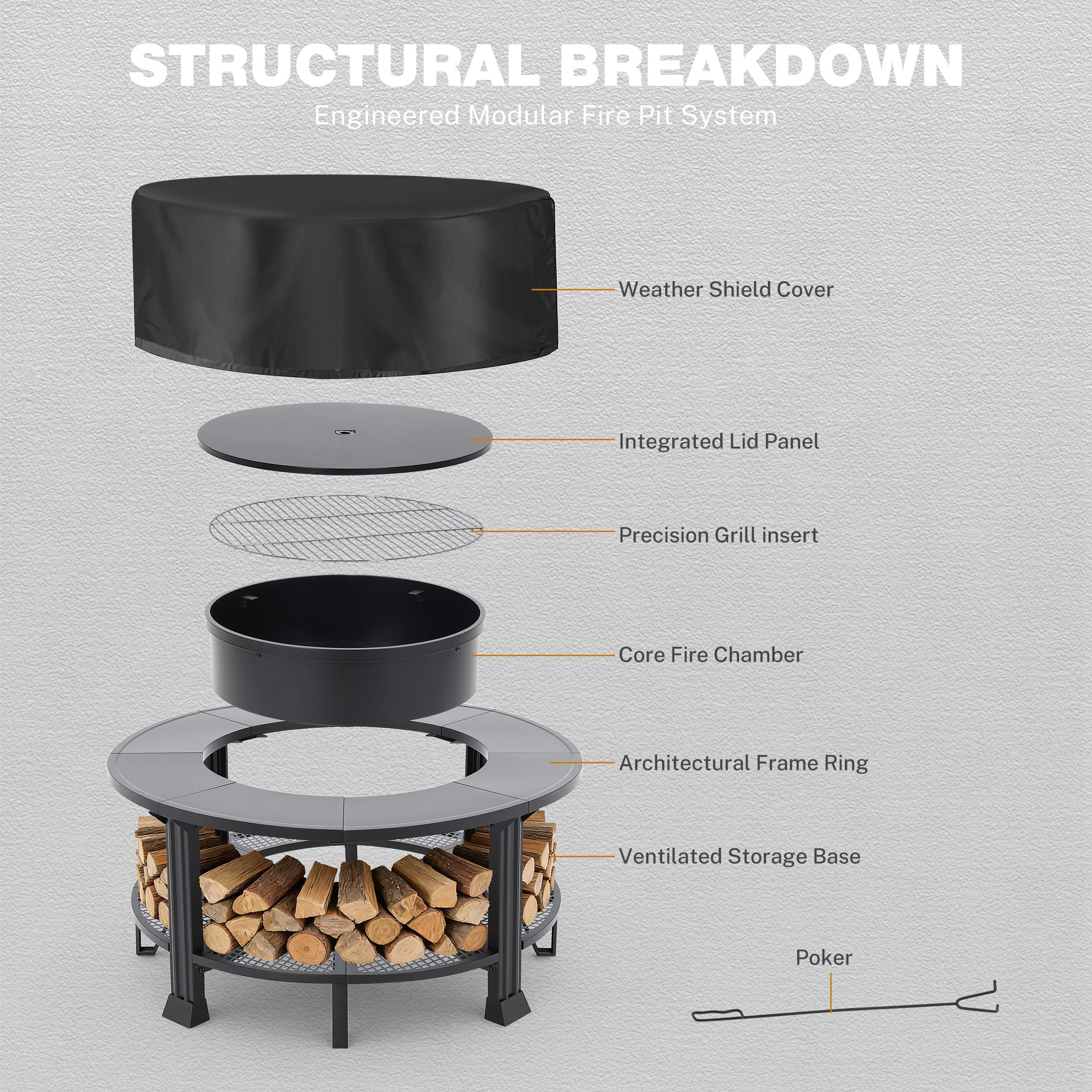 STRUCTURAL BREAKDOWN

Engineered Modular Fire Pit System

Weather Shield Cover

Integrated Lid Panel

Precision Grill insert

Core Fire Chamber

Architectural Frame Ring

Ventilated Storage Base

Poker