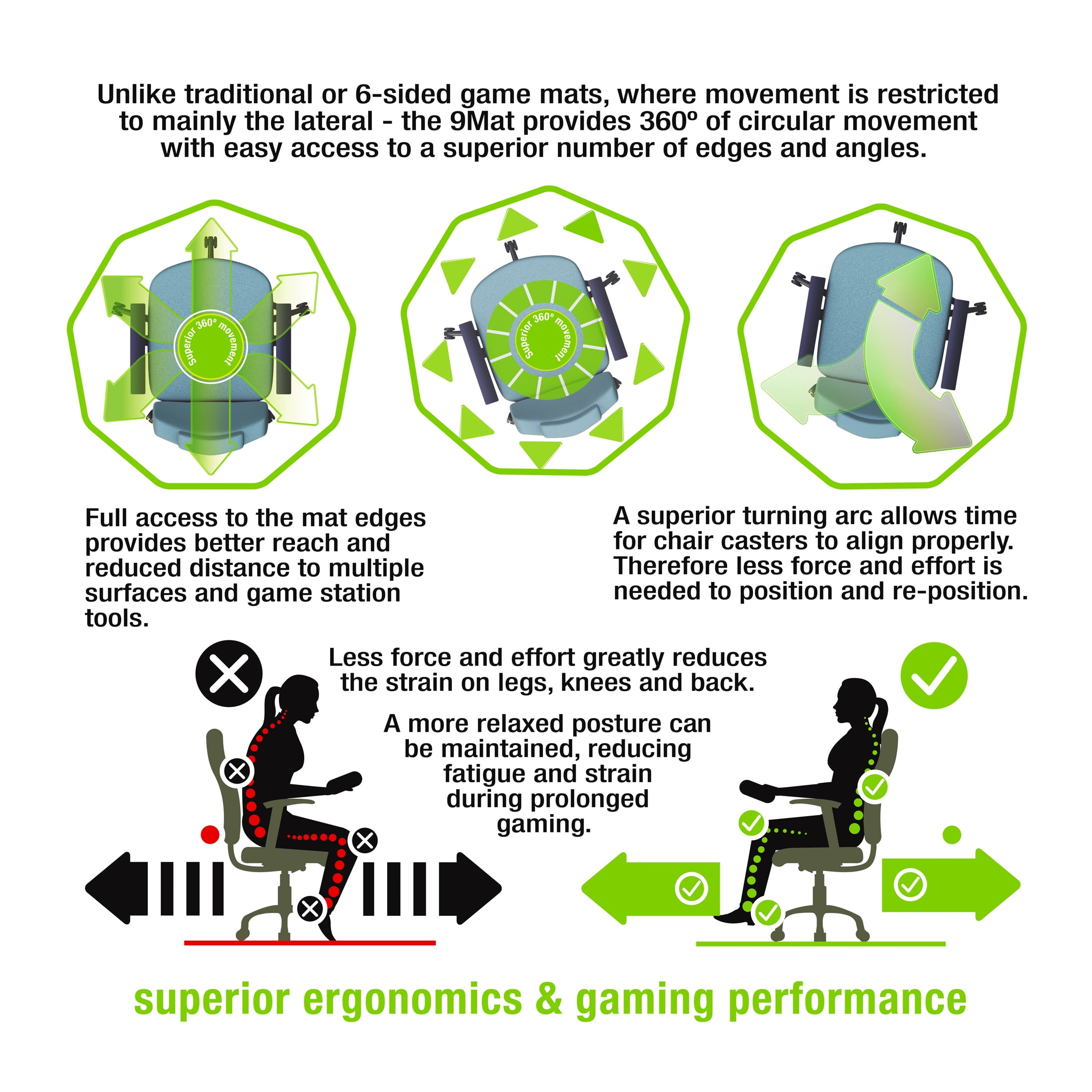 Unlike traditional or 6-sided game mats, where movement is restricted to mainly the lateral - the 9Mat provides 360º of circular movement with easy access to a superior number of edges and angles.

Superior 360º movement

Superior 360º movement

Full access to the mat edges provides better reach and reduced distance to multiple surfaces and game station tools.

A superior turning arc allows time for chair casters to align properly. Therefore less force and effort is needed to position and re-position.

Less force and effort greatly reduces the strain on legs, knees and back.

A more relaxed posture can be maintained, reducing fatigue and strain during prolonged gaming.

superior ergonomics & gaming performance