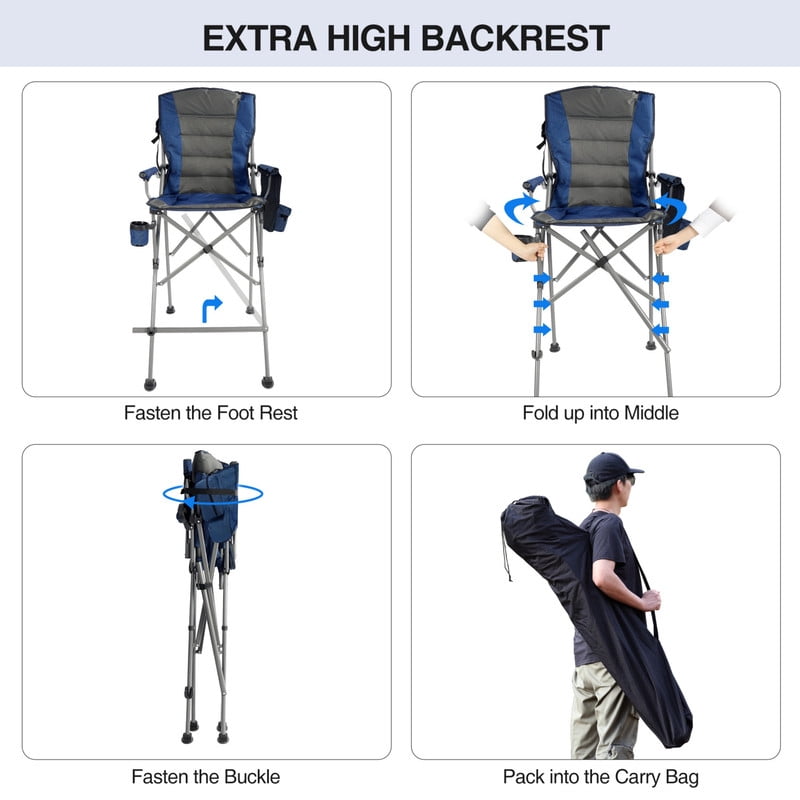 EXTRA HIGH BACKREST

Fasten the Foot Rest

Fold up into Middle

Fasten the Buckle

Pack into the Carry Bag