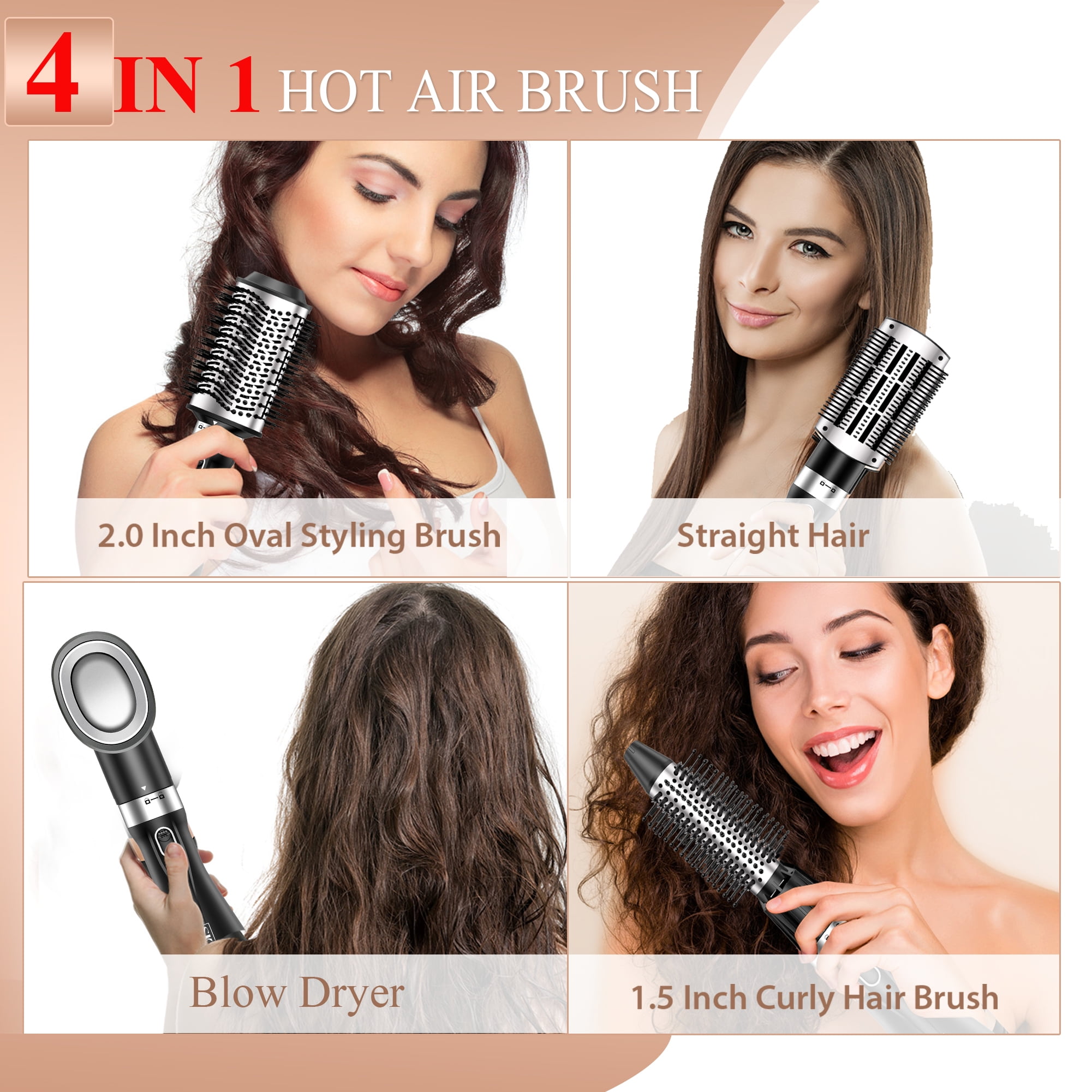 4 IN 1 HOT AIR BRUSH

2.0 Inch Oval Styling Brush

Straight Hair

Blow Dryer

1.5 Inch Curly Hair Brush