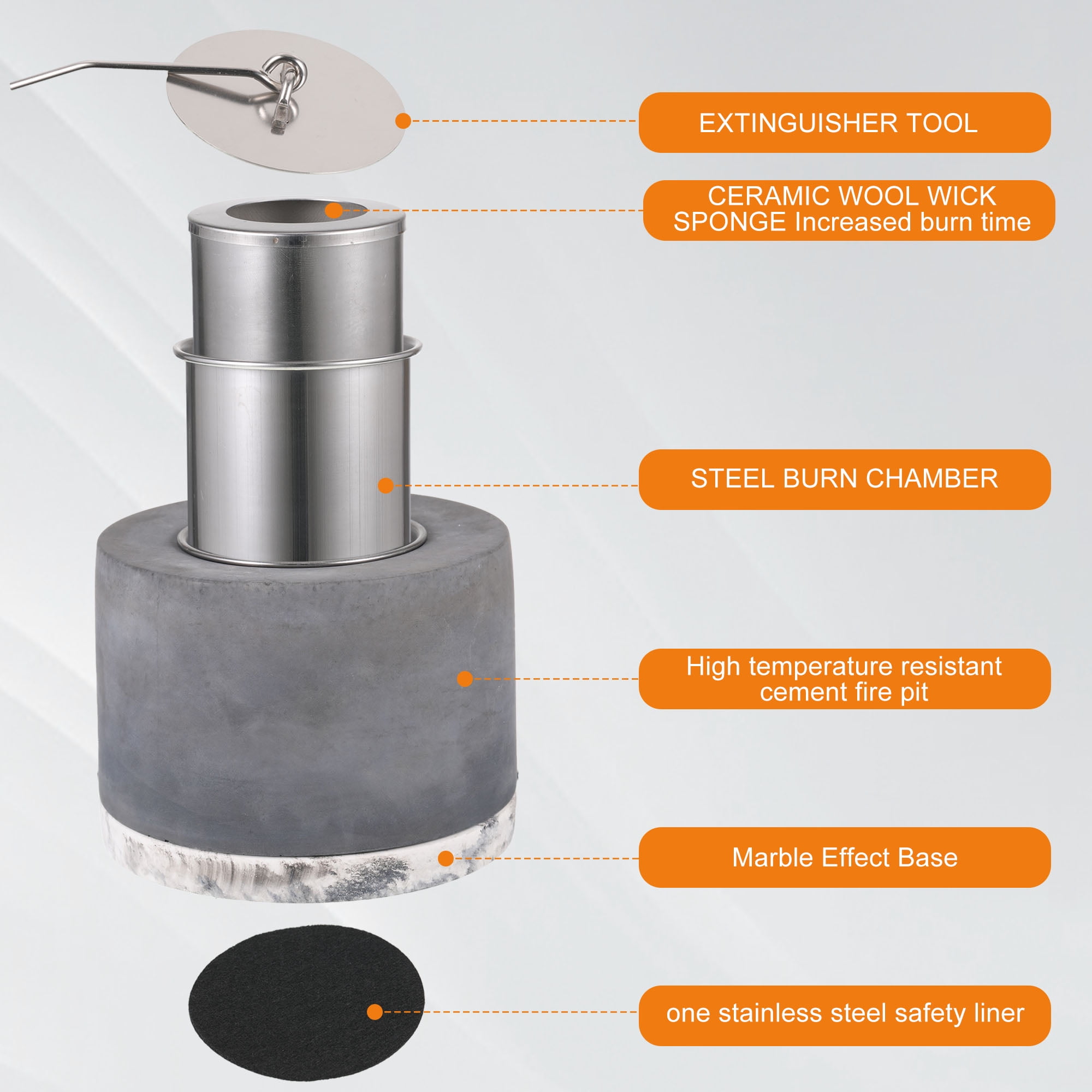 EXTINGUISHER TOOL

CERAMIC WOOL WICK SPONGE Increased burn time

STEEL BURN CHAMBER

High temperature resistant cement fire pit

Marble Effect Base

one stainless steel safety liner