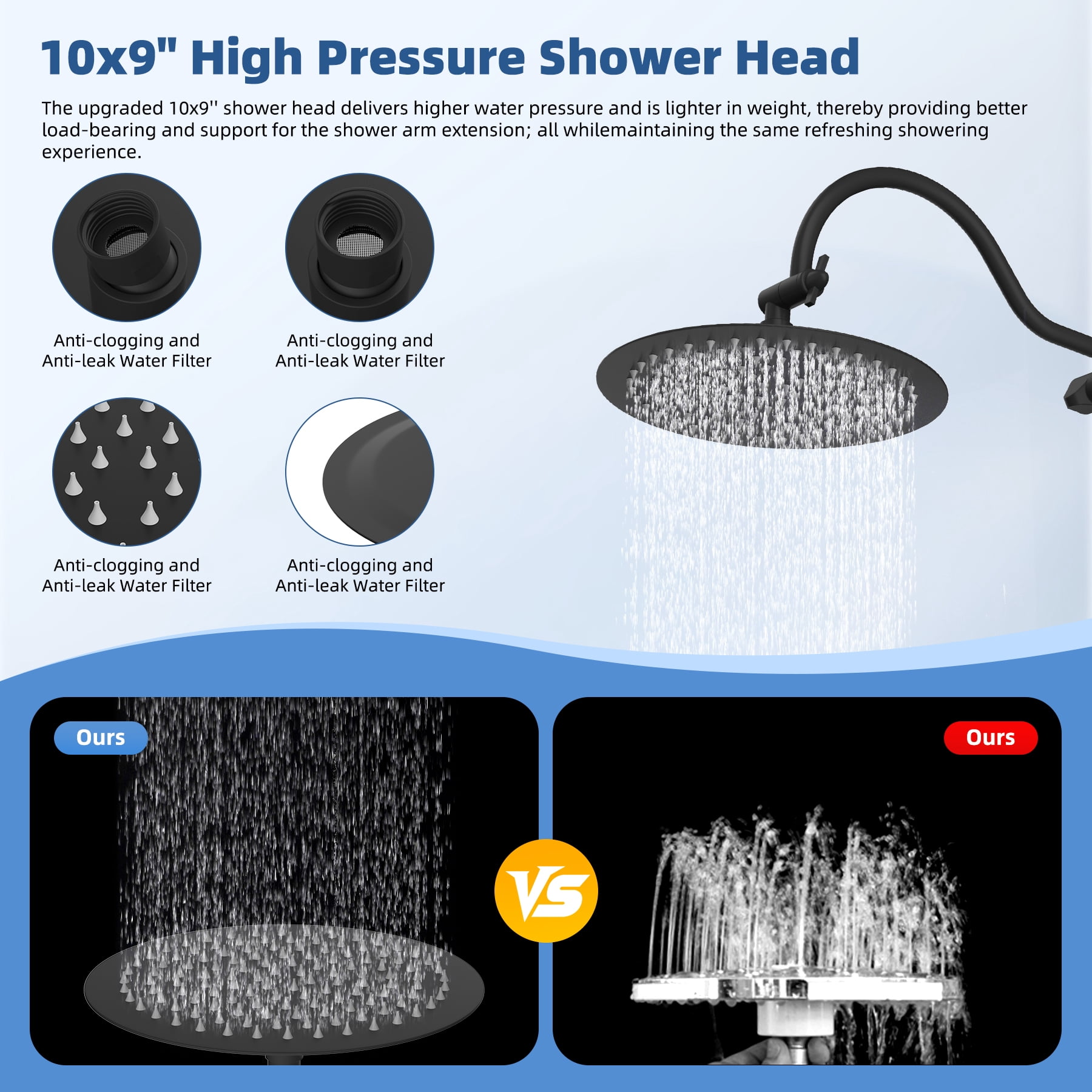 10x9" High Pressure Shower Head

The upgraded 10x9'' shower head delivers higher water pressure and is lighter in weight, thereby providing better load-bearing and support for the shower arm extension; all whilemaintaining the same refreshing showering experience.

Anti-clogging and Anti-leak Water Filter

Anti-clogging and Anti-leak Water Filter

Anti-clogging and Anti-leak Water Filter

Anti-clogging and Anti-leak Water Filter

Ours

VS

Ours