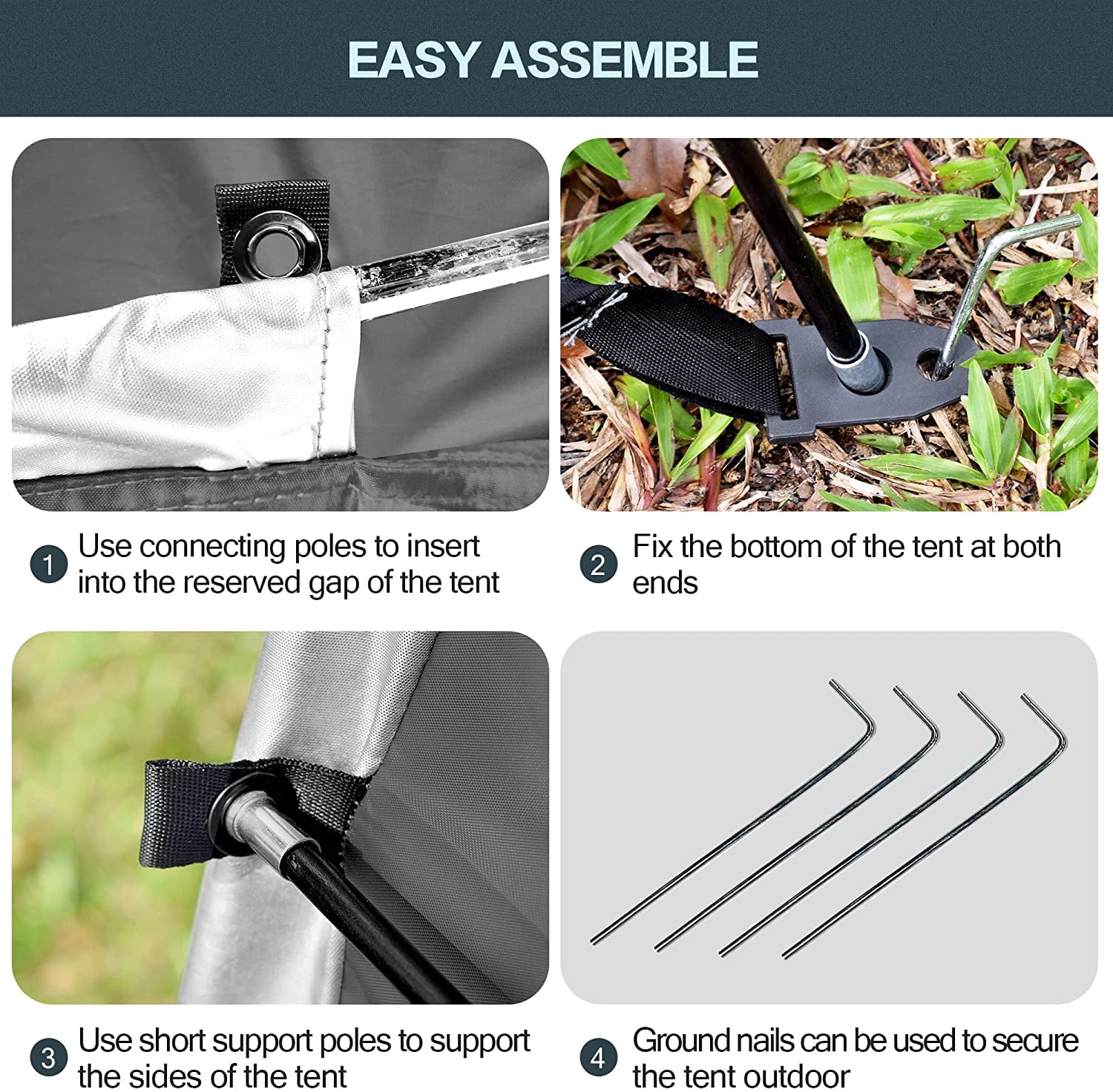 EASY ASSEMBLE

1 Use connecting poles to insert into the reserved gap of the tent

2 Fix the bottom of the tent at both ends

3 Use short support poles to support the sides of the tent

4 Ground nails can be used to secure the tent outdoor