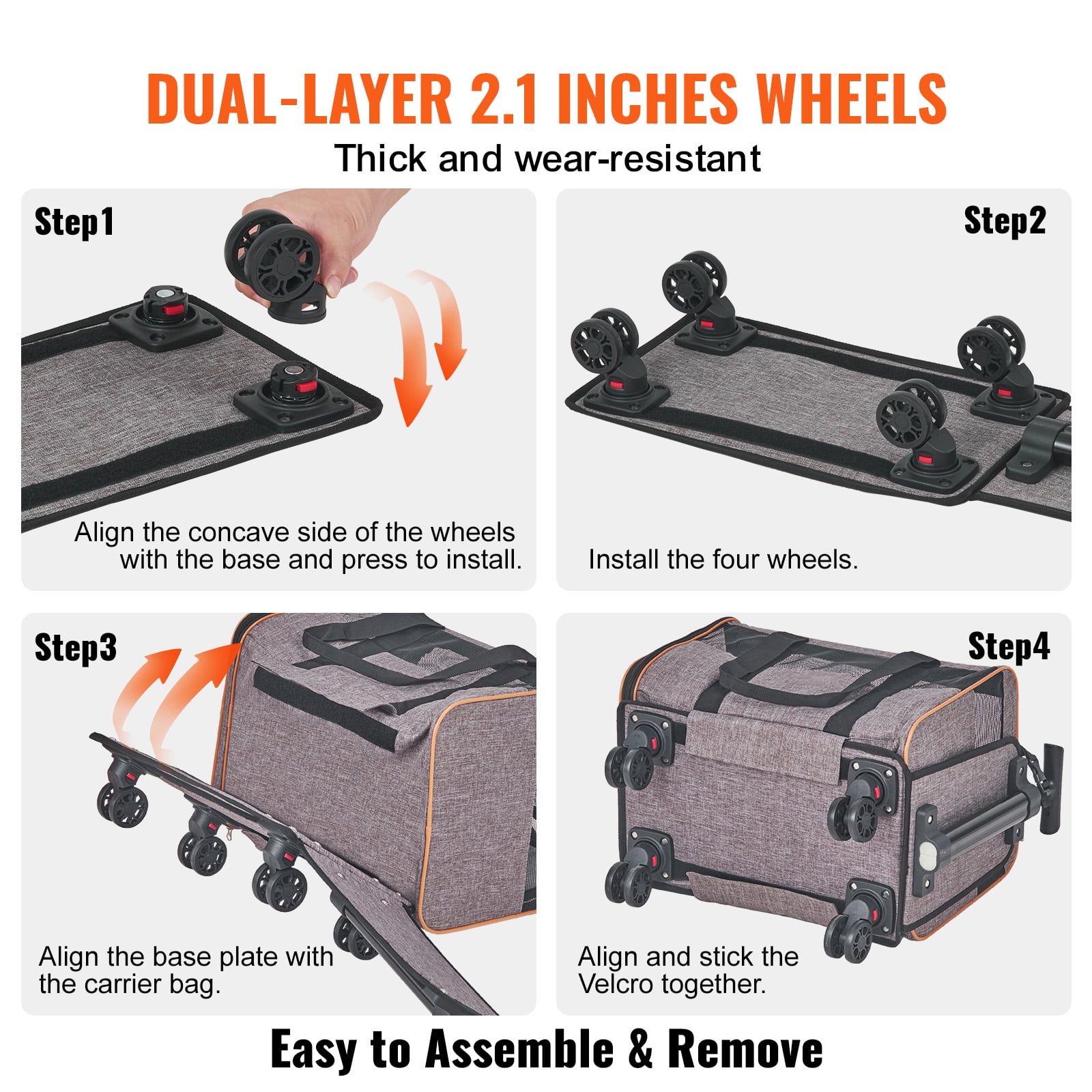 DUAL-LAYER 2.1 INCHES WHEELS

Thick and wear-resistant

Step1

Align the concave side of the wheels with the base and press to install.

Step2

Install the four wheels.

Step3

Align the base plate with the carrier bag.

Step4

Align and stick the Velcro together.

Easy to Assemble & Remove