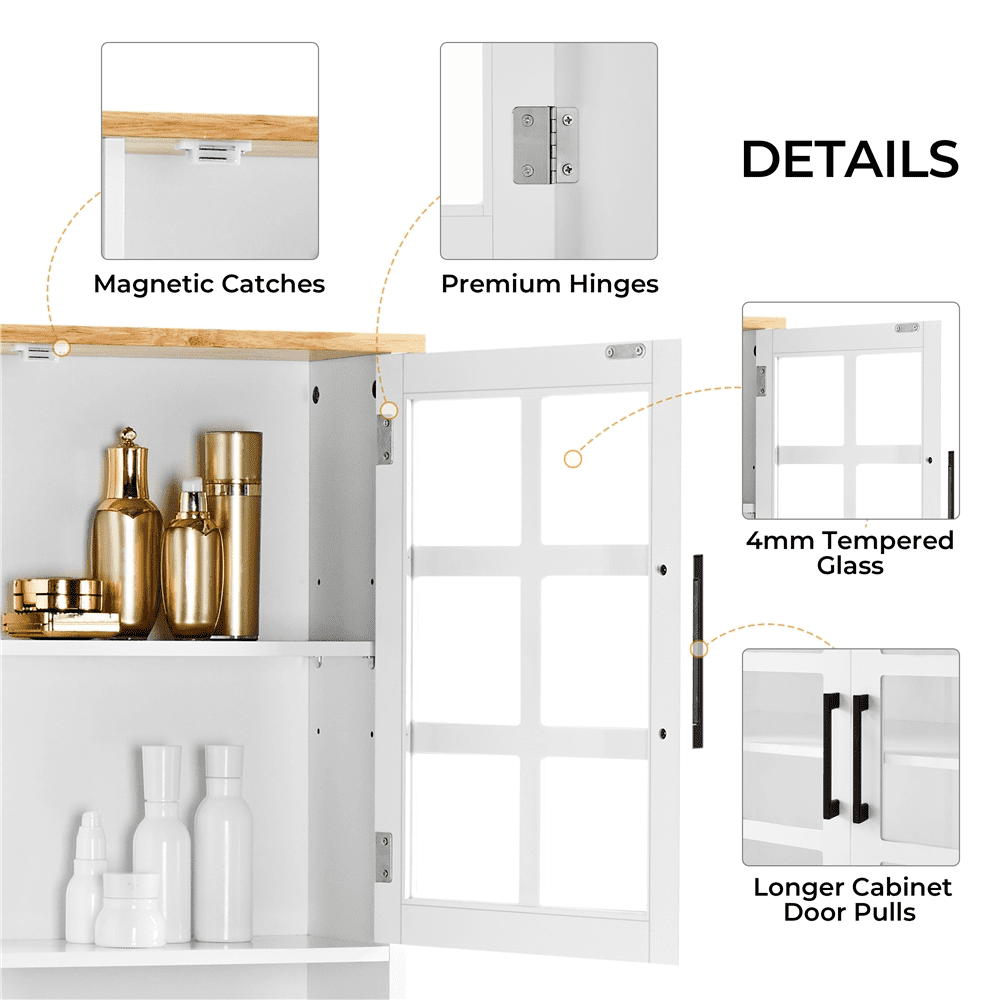 DETAILS

Magnetic Catches

Premium Hinges

4mm Tempered Glass

Longer Cabinet Door Pulls