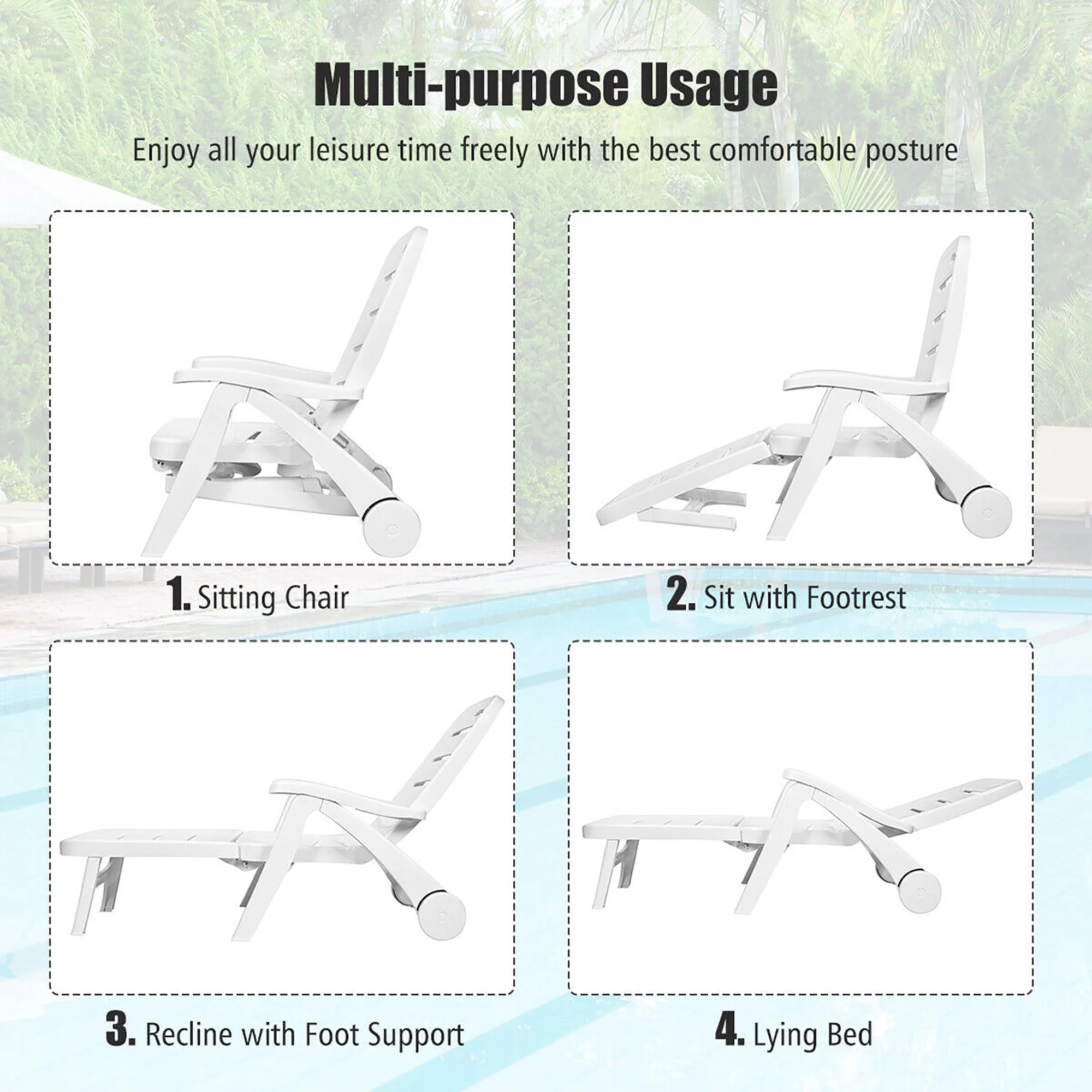 Multi-purpose Usage

Enjoy all your leisure time freely with the best comfortable posture

1. Sitting Chair

2. Sit with Footrest

3. Recline with Foot Support

4. Lying Bed