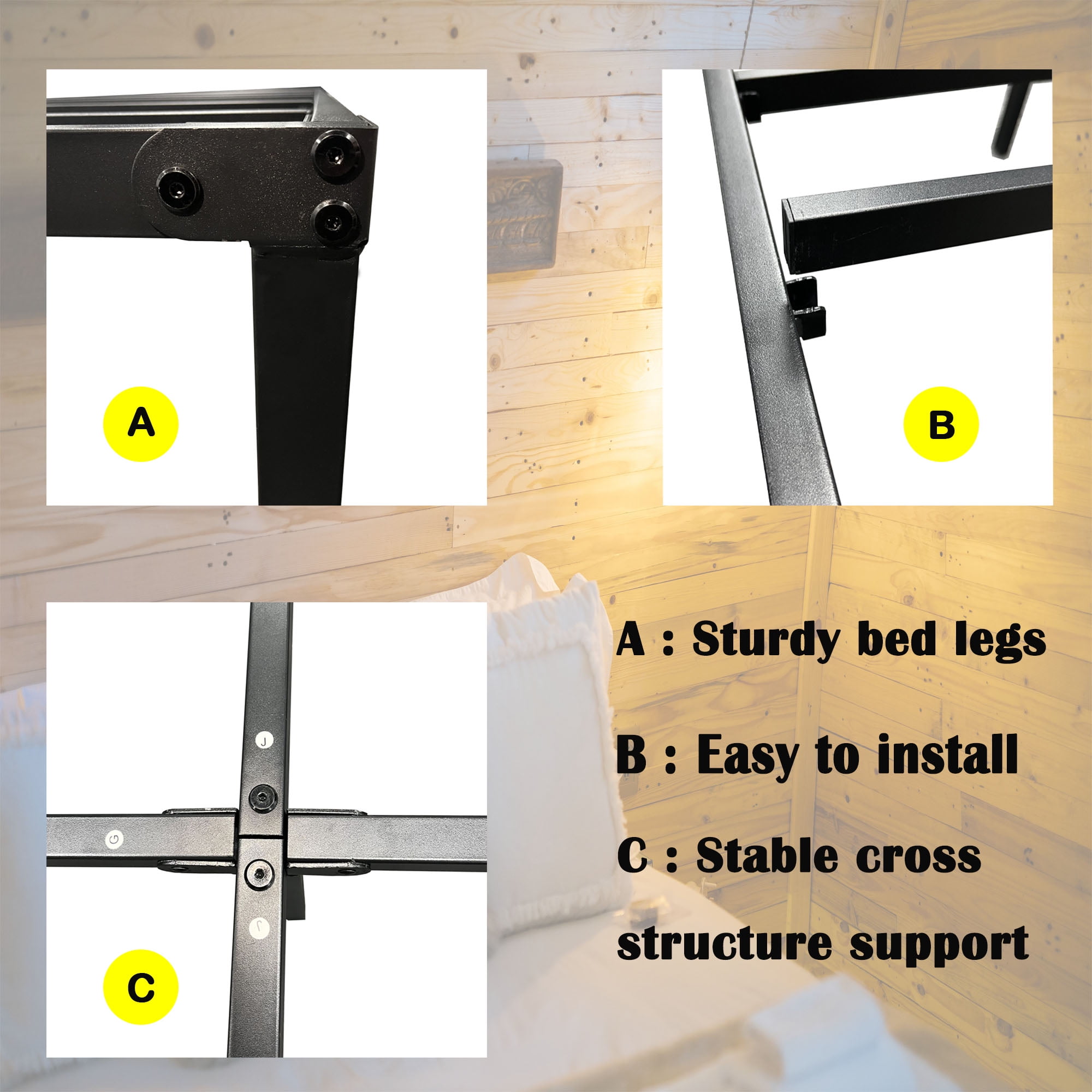 A

B

J

G

J

C

A : Sturdy bed legs

B : Easy to install

C : Stable cross structure support