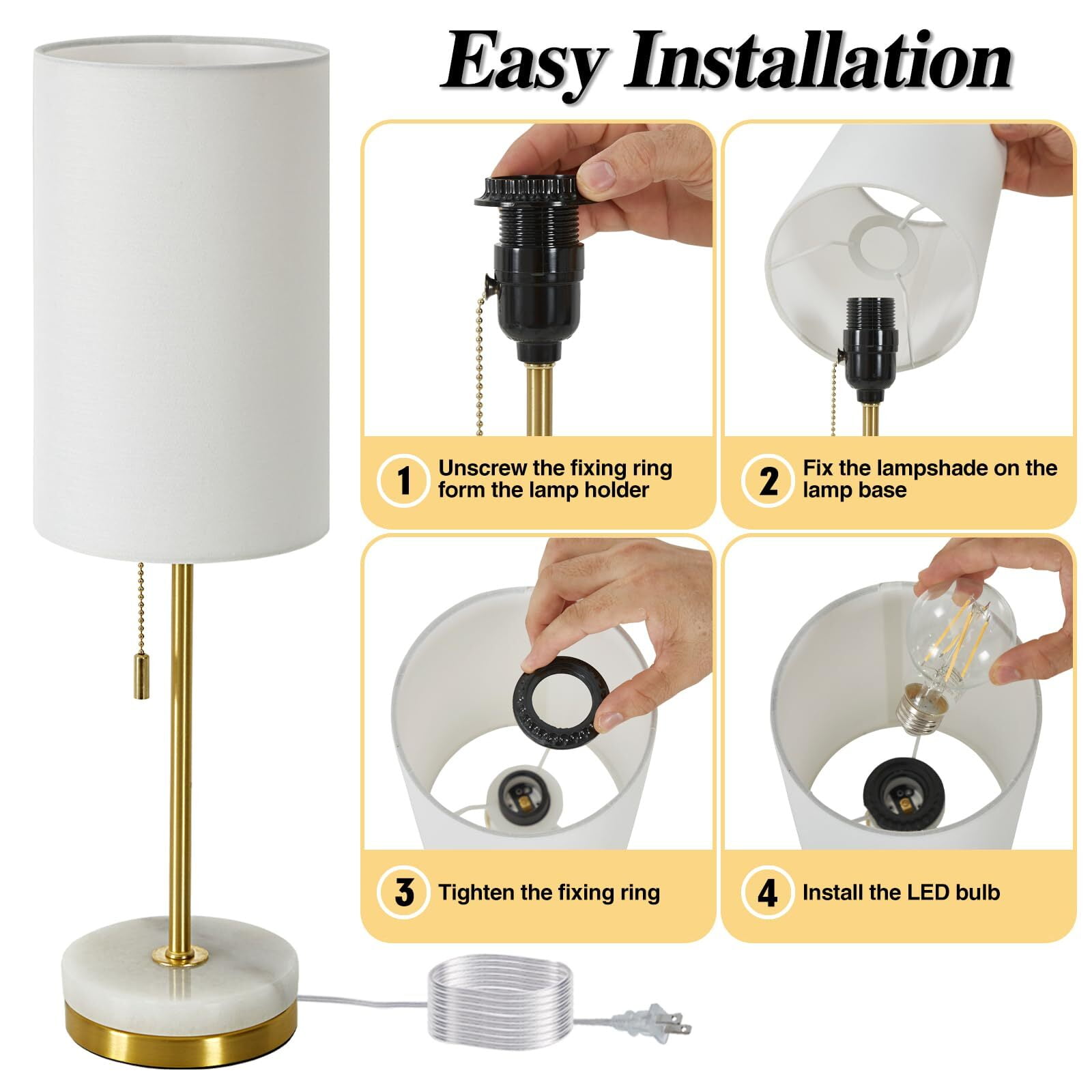 Easy Installation

1 Unscrew the fixing ring form the lamp holder

2 Fix the lampshade on the lamp base

3 Tighten the fixing ring

4 Install the LED bulb