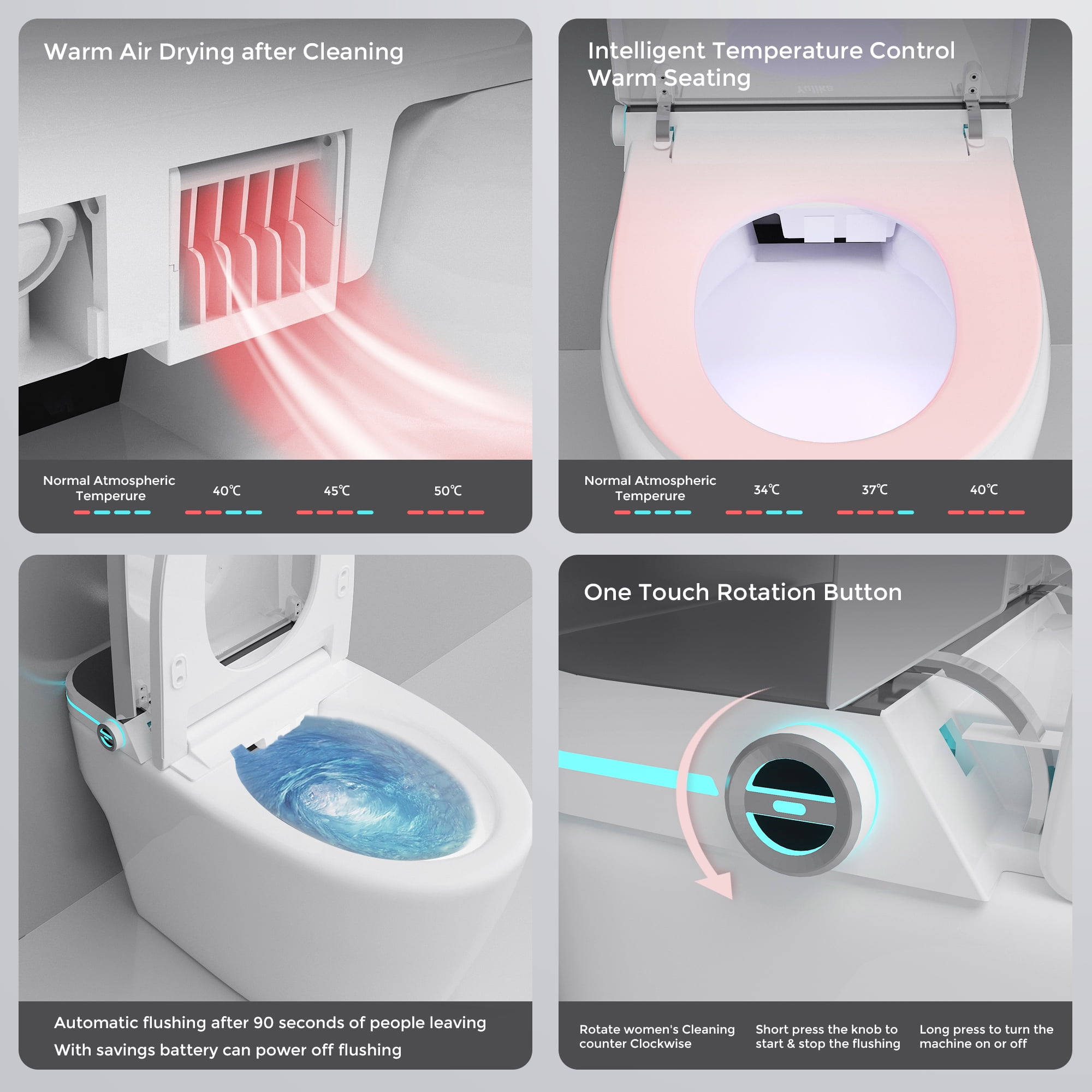 Warm Air Drying after Cleaning

Normal Atmospheric Temperure

40℃

45℃

50℃

Intelligent Temperature Control Warm Seating

Normal Atmospheric Temperure

34℃

37℃

40℃

Automatic flushing after 90 seconds of people leaving

With savings battery can power off flushing

One Touch Rotation Button

Rotate women's Cleaning counter Clockwise

Short press the knob to start & stop the flushing

Long press to turn the machine on or off