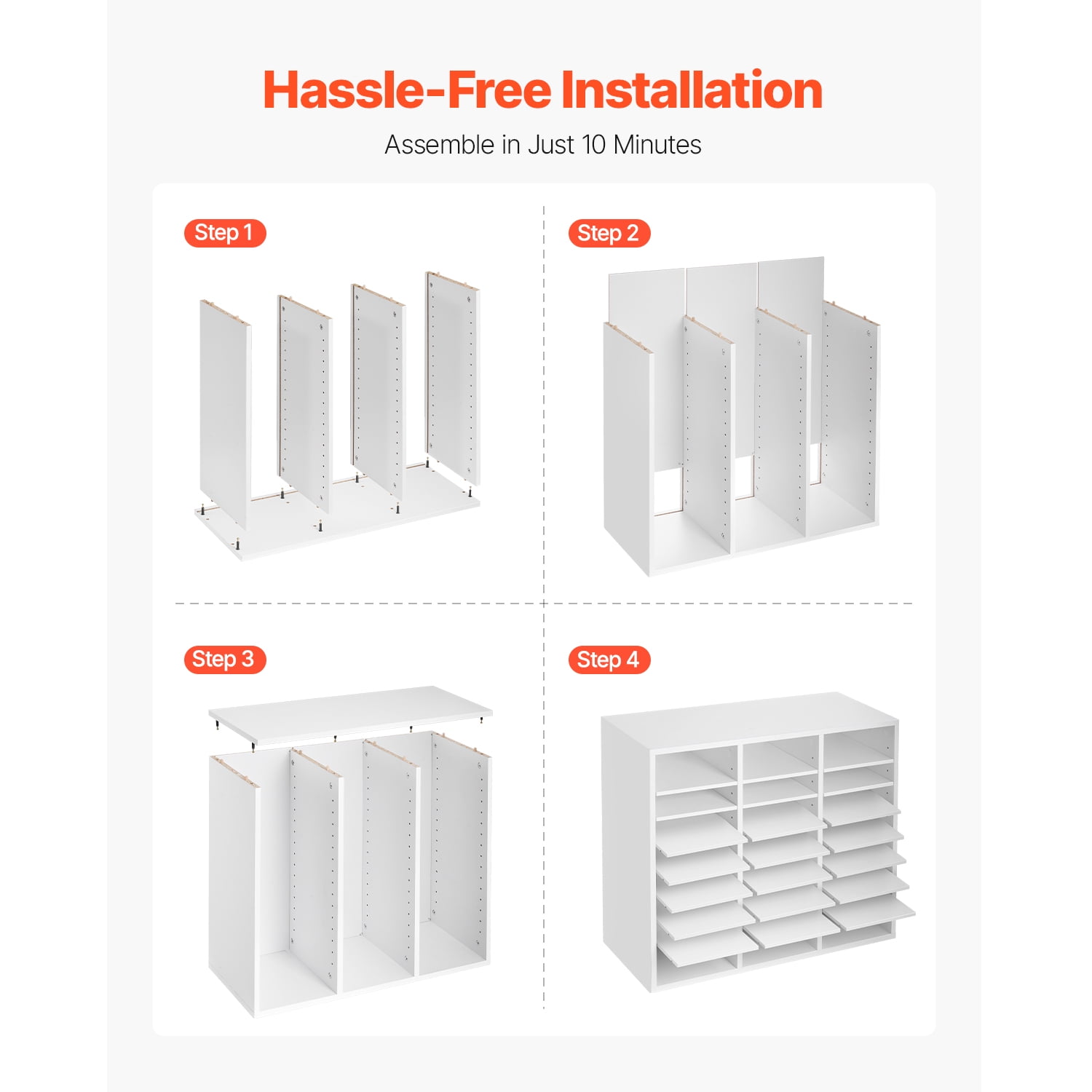 Hassle-Free Installation

Assemble in Just 10 Minutes

Step 1

Step 2

Step 3

Step 4