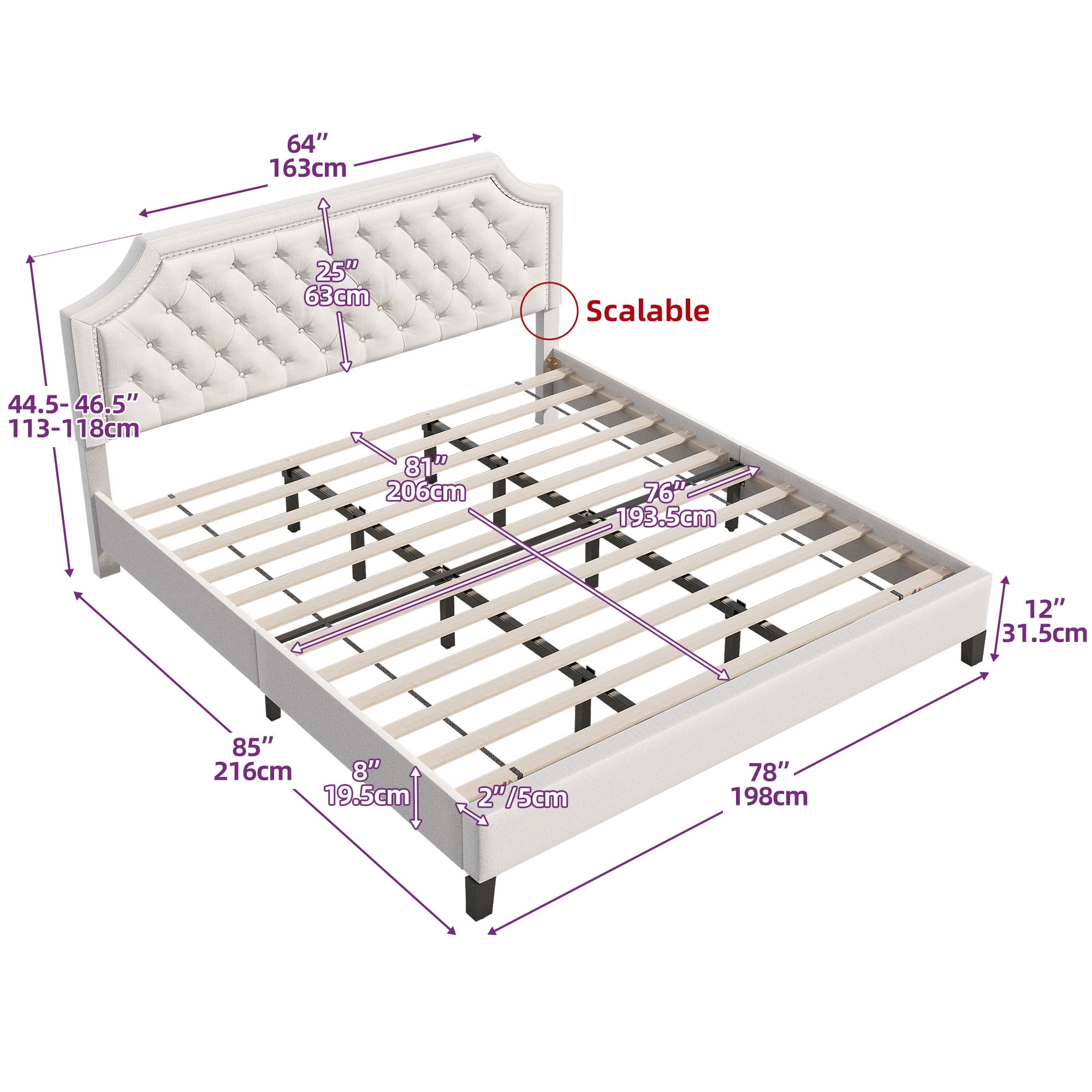 64″
163cm

25″
63cm

Scalable

44.5- 46.5″
113-118cm

81″
206cm

76″
193.5cm

12″
31.5cm

85″
216cm

8″
19.5cm

2″/5cm

78″
198cm