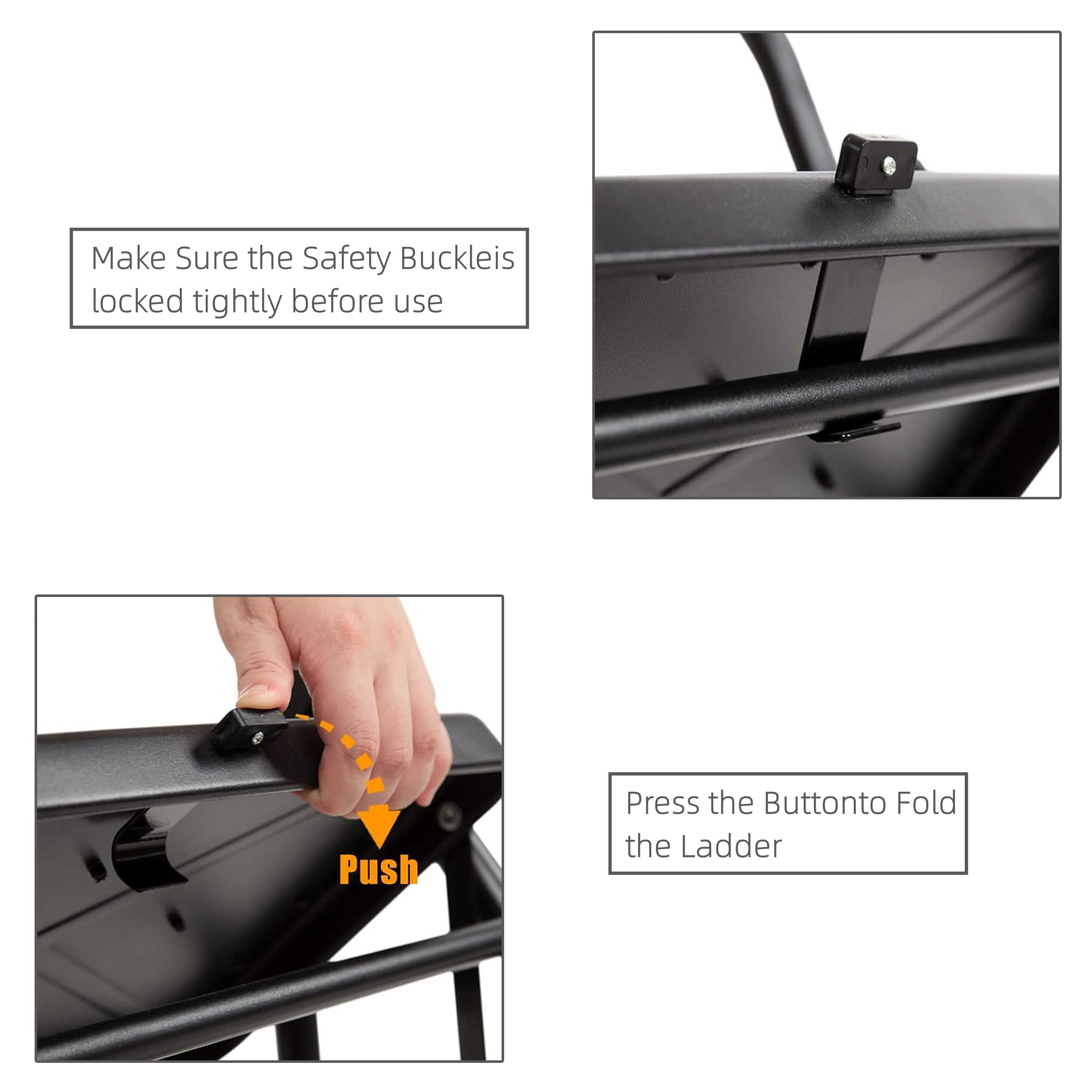 Make Sure the Safety Buckleis locked tightly before use

Push

Press the Buttonto Fold the Ladder