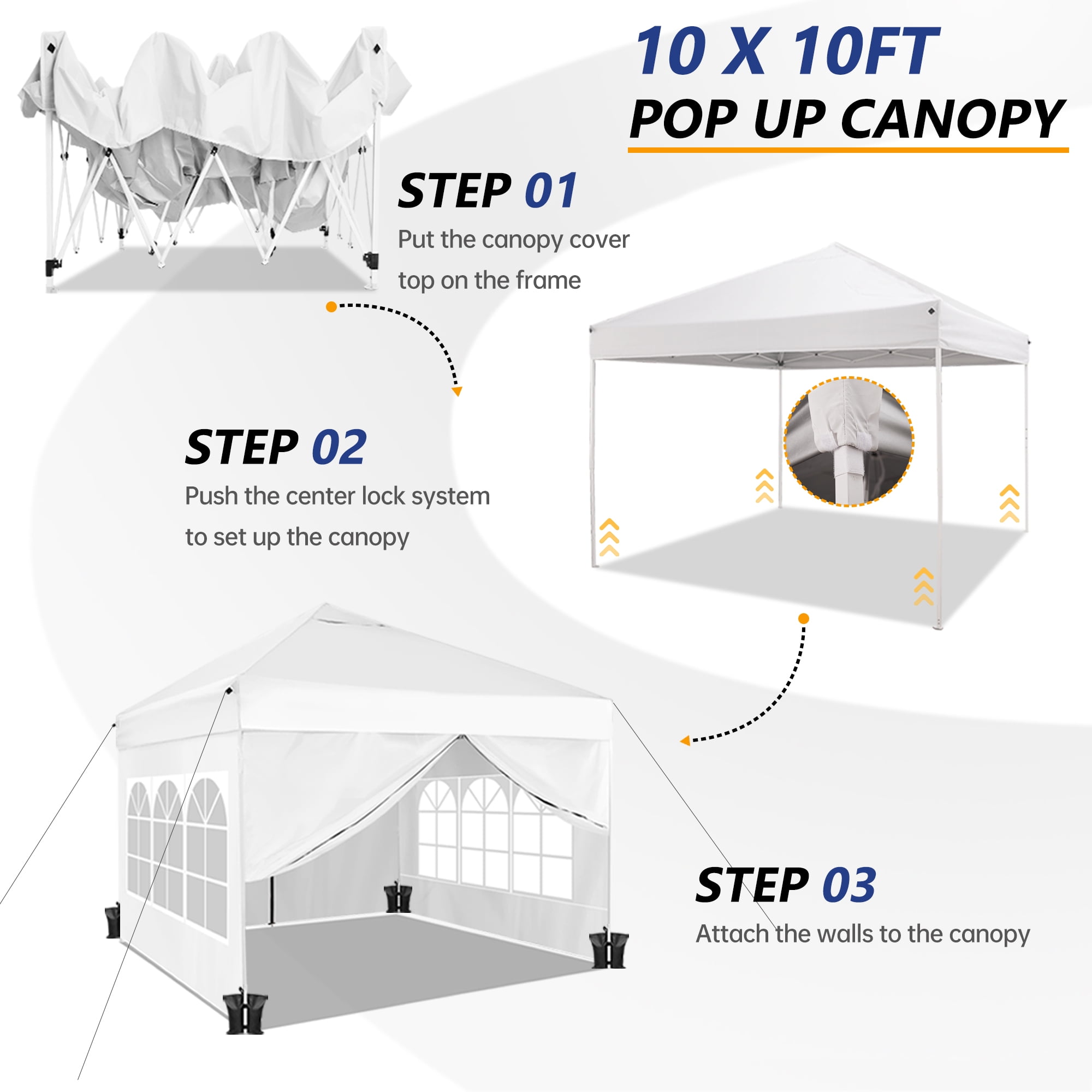 10 X 10FT
POP UP CANOPY

STEP 01
Put the canopy cover top on the frame

STEP 02
Push the center lock system to set up the canopy

STEP 03
Attach the walls to the canopy