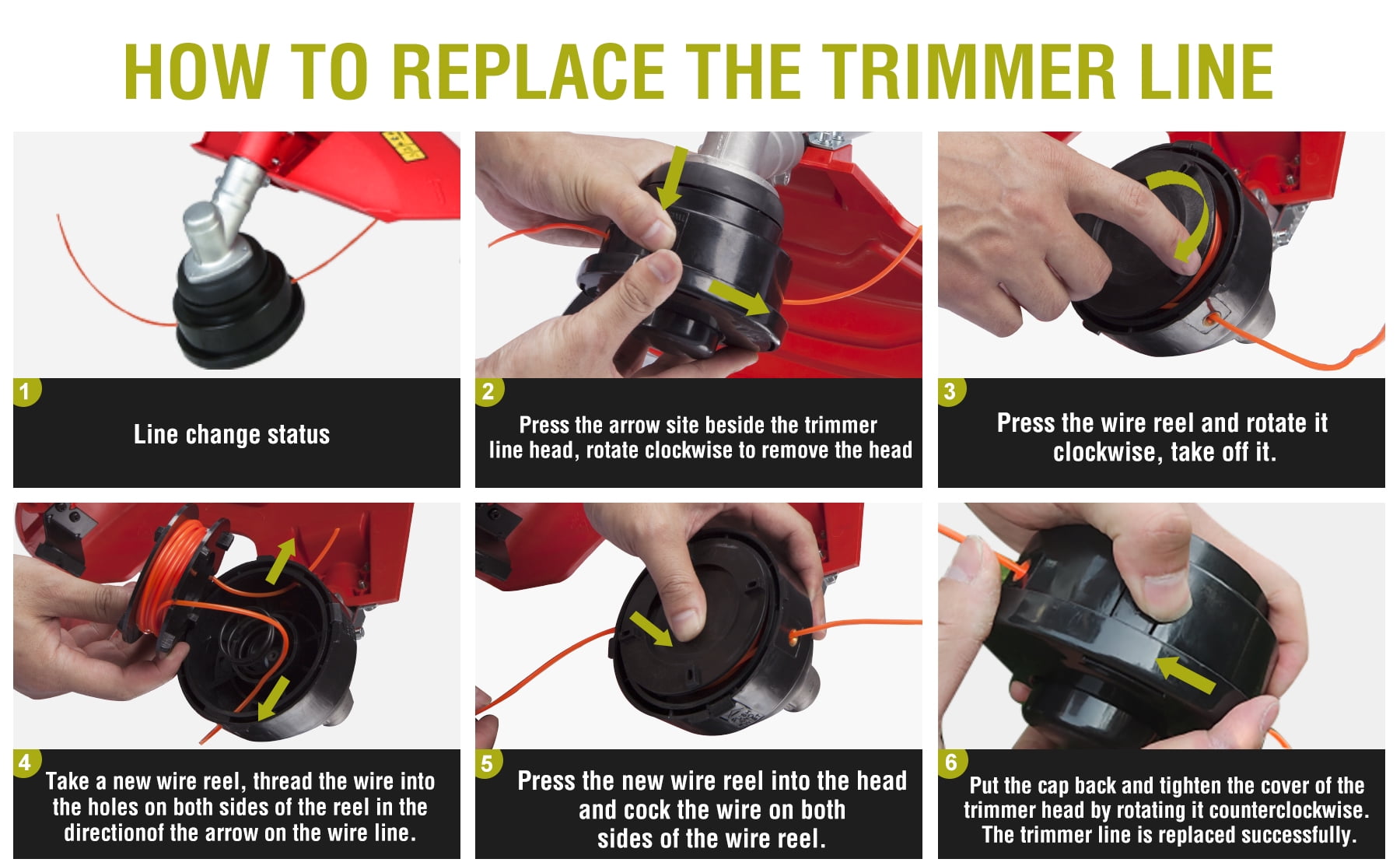 HOW TO REPLACE THE TRIMMER LINE

1
Line change status

2
Press the arrow site beside the trimmer line head, rotate clockwise to remove the head

3
Press the wire reel and rotate it clockwise, take off it.

4
Take a new wire reel, thread the wire into the holes on both sides of the reel in the directionof the arrow on the wire line.

5
Press the new wire reel into the head and cock the wire on both sides of the wire reel.

6
Put the cap back and tighten the cover of the trimmer head by rotating it counterclockwise. The trimmer line is replaced successfully.