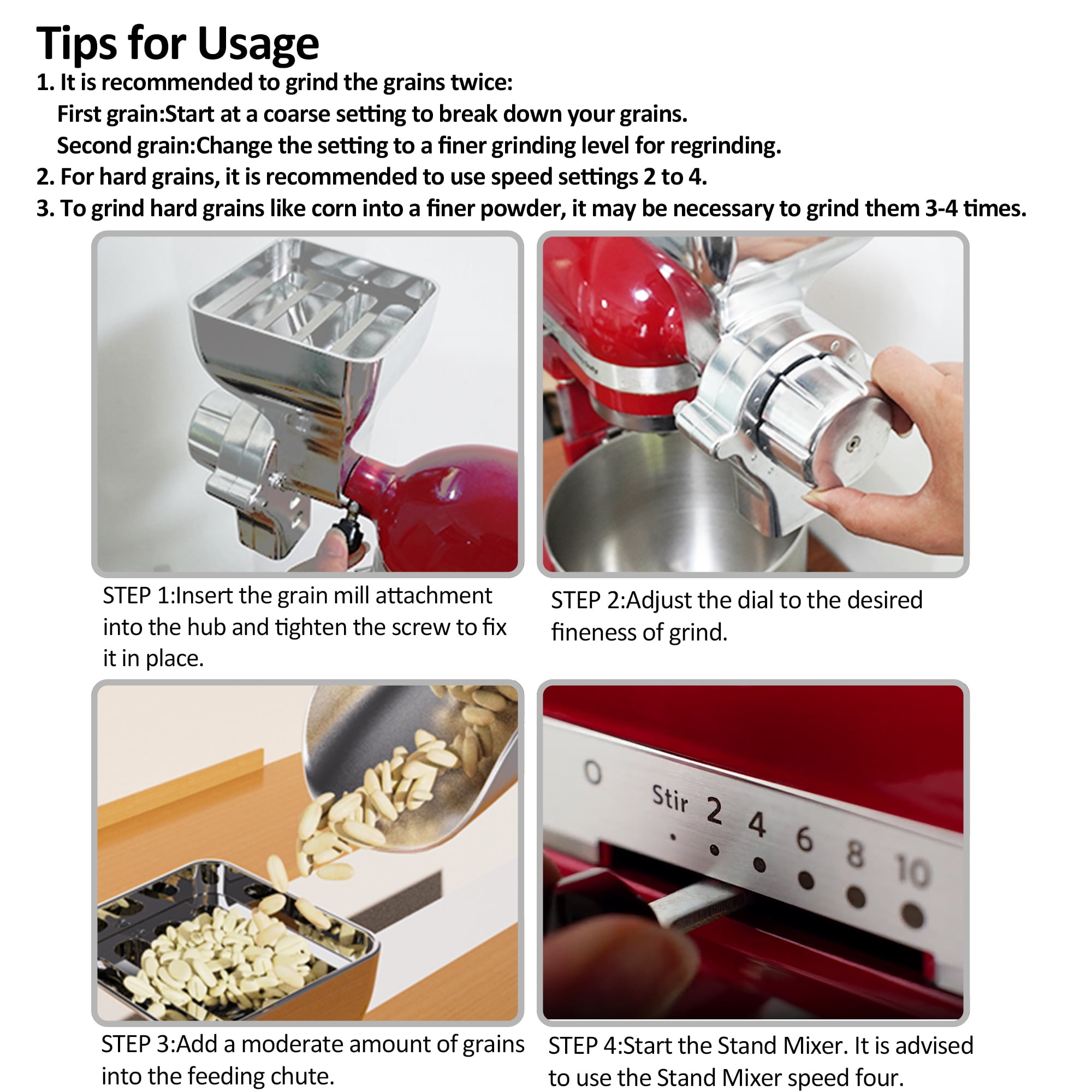 Tips for Usage

1. It is recommended to grind the grains twice:
First grain:Start at a coarse setting to break down your grains.
Second grain:Change the setting to a finer grinding level for regrinding.
2. For hard grains, it is recommended to use speed settings 2 to 4.
3. To grind hard grains like corn into a finer powder, it may be necessary to grind them 3-4 times.

STEP 1:Insert the grain mill attachment into the hub and tighten the screw to fix it in place.

STEP 2:Adjust the dial to the desired fineness of grind.

STEP 3:Add a moderate amount of grains into the feeding chute.

0
Stir 2 4 6 8 10

STEP 4:Start the Stand Mixer. It is advised to use the Stand Mixer speed four.