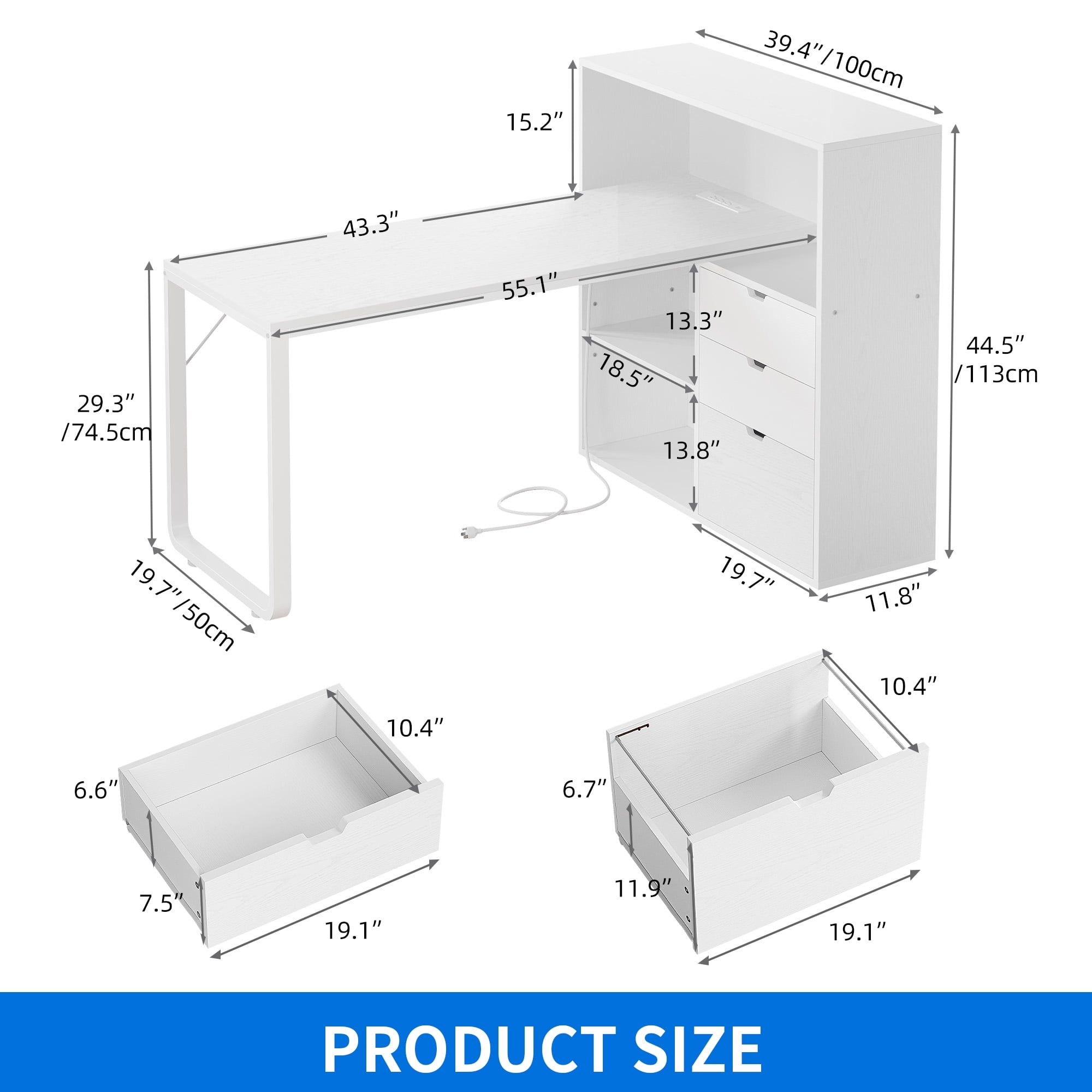 39.4″/100cm

15.2″

43.3″

55.1″

13.3″

18.5″

13.8″

44.5″ /113cm

29.3″ /74.5cm

19.7″/50cm

19.7″

11.8″

10.4″

6.6″

7.5″

19.1″

10.4″

6.7″

11.9″

19.1″

PRODUCT SIZE