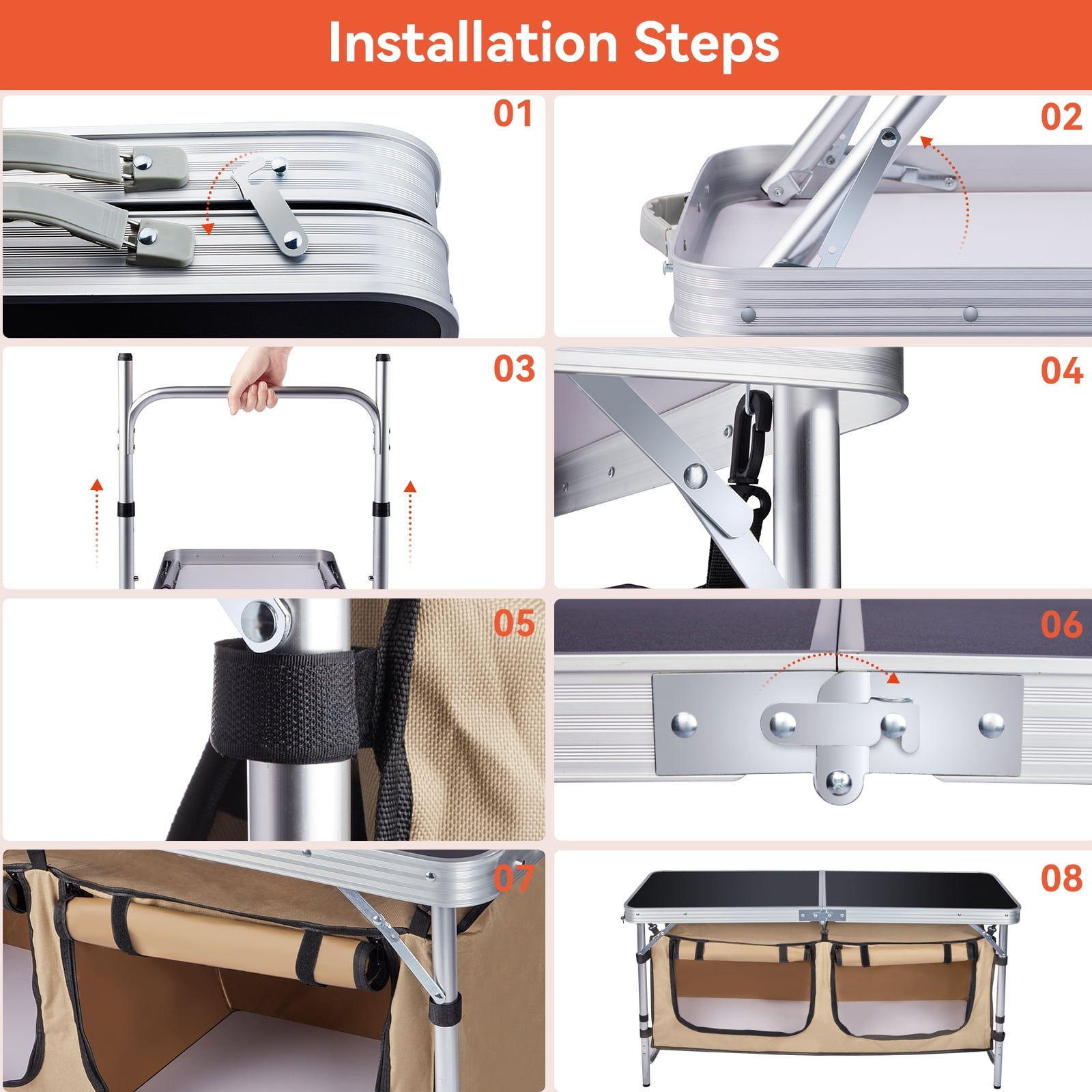 Installation Steps

01

02

03

04

05

06

07

08