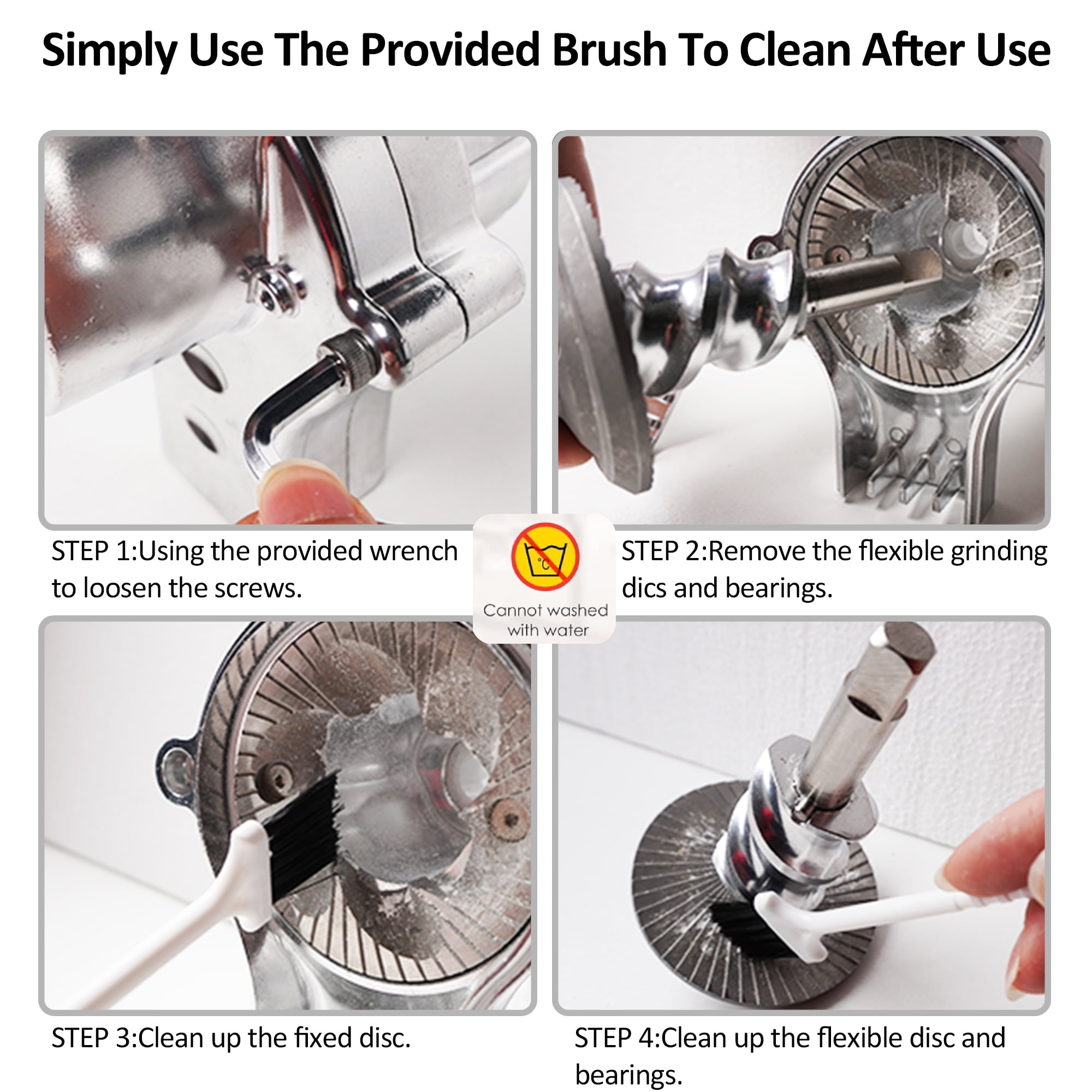 Simply Use The Provided Brush To Clean After Use

STEP 1:Using the provided wrench to loosen the screws.

°C

Cannot washed with water

STEP 2:Remove the flexible grinding dics and bearings.

STEP 3:Clean up the fixed disc.

STEP 4:Clean up the flexible disc and bearings.