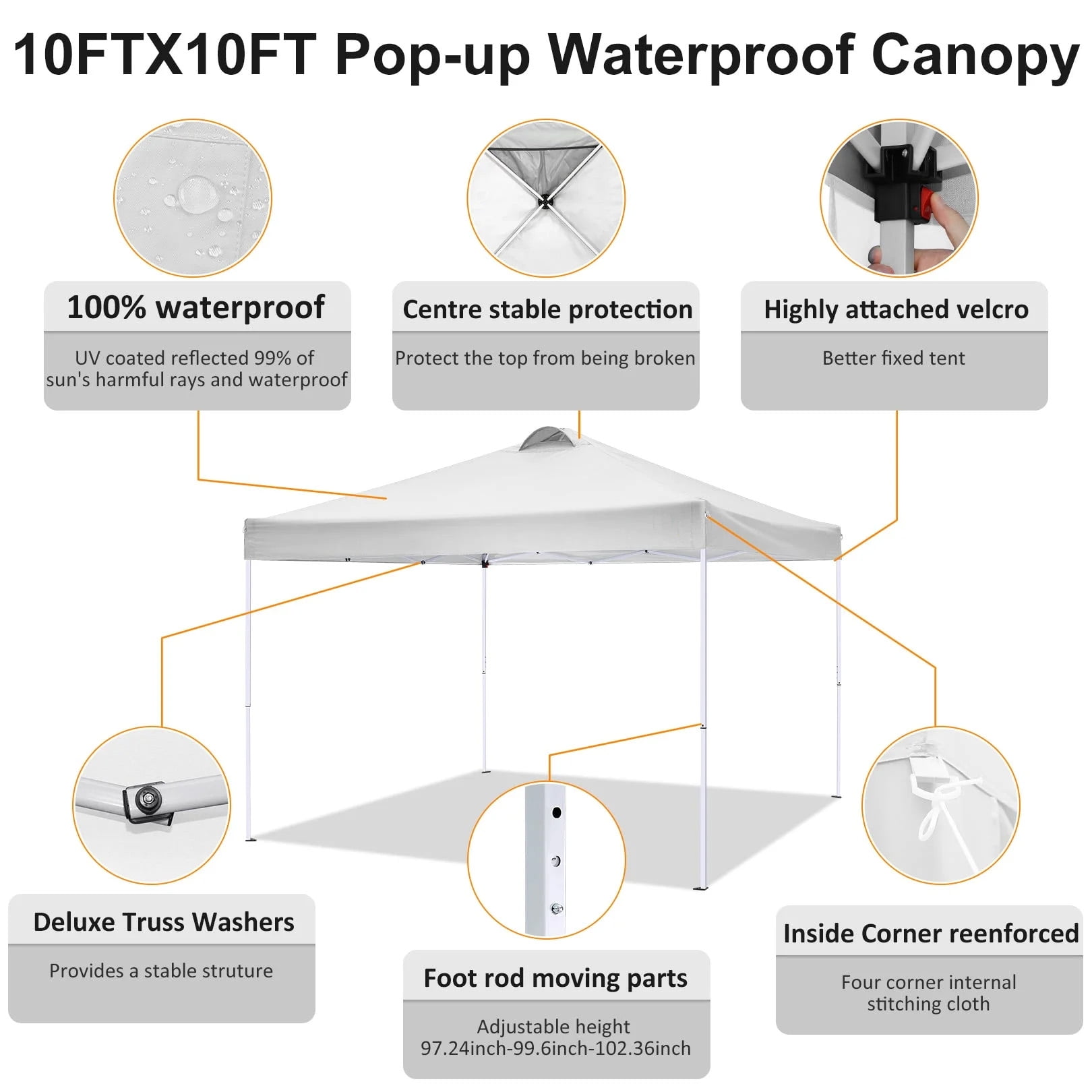 10FTX10FT Pop-up Waterproof Canopy

100% waterproof

UV coated reflected 99% of sun's harmful rays and waterproof

Centre stable protection

Protect the top from being broken

Highly attached velcro

Better fixed tent

Deluxe Truss Washers

Provides a stable struture

Foot rod moving parts

Adjustable height 97.24inch-99.6inch-102.36inch

Inside Corner reenforced

Four corner internal stitching cloth