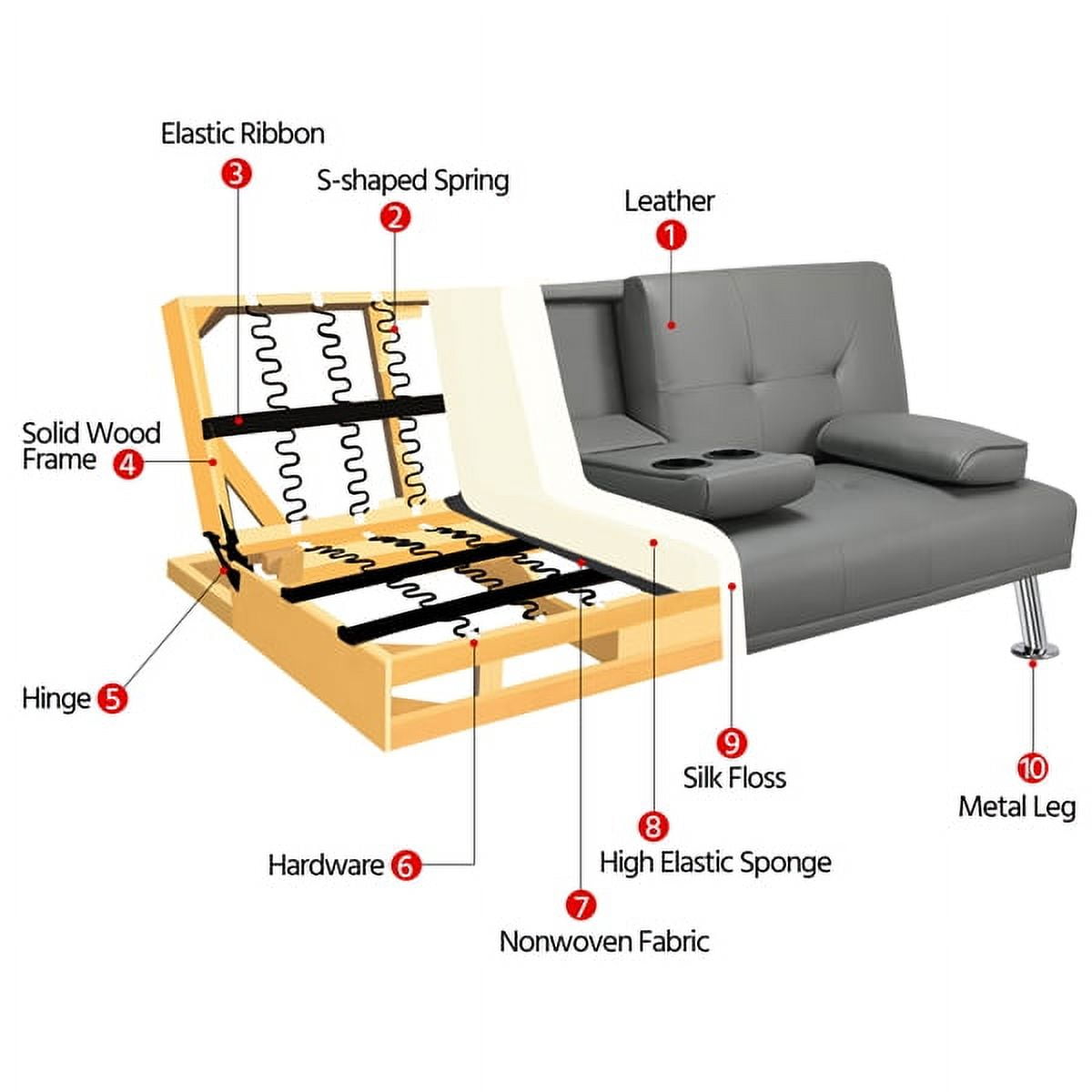 Elastic Ribbon
3

S-shaped Spring
2

Leather
1

Solid Wood Frame 4

Hinge 5

Hardware 6

7
Nonwoven Fabric

8
High Elastic Sponge

9
Silk Floss

10
Metal Leg