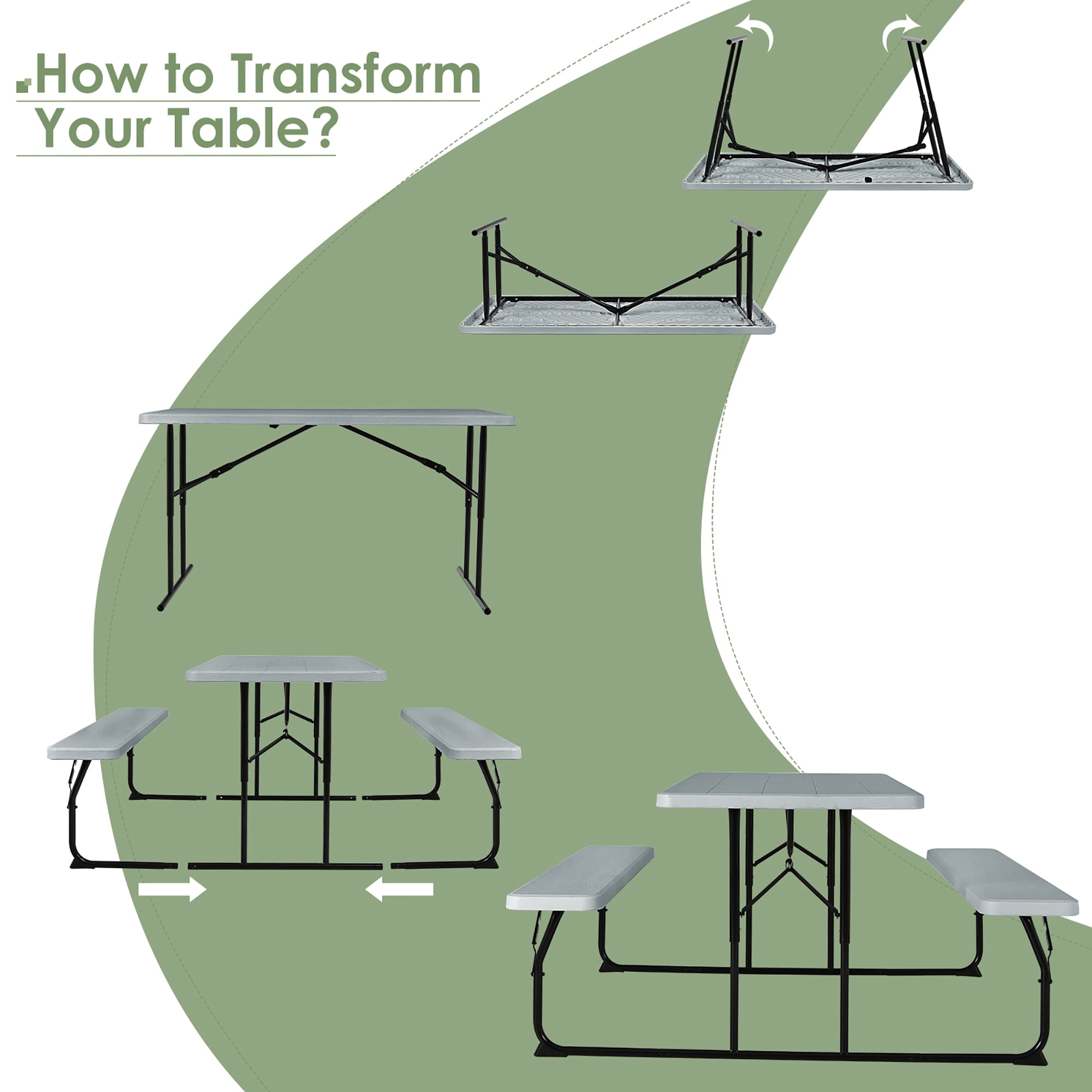 How to Transform Your Table?