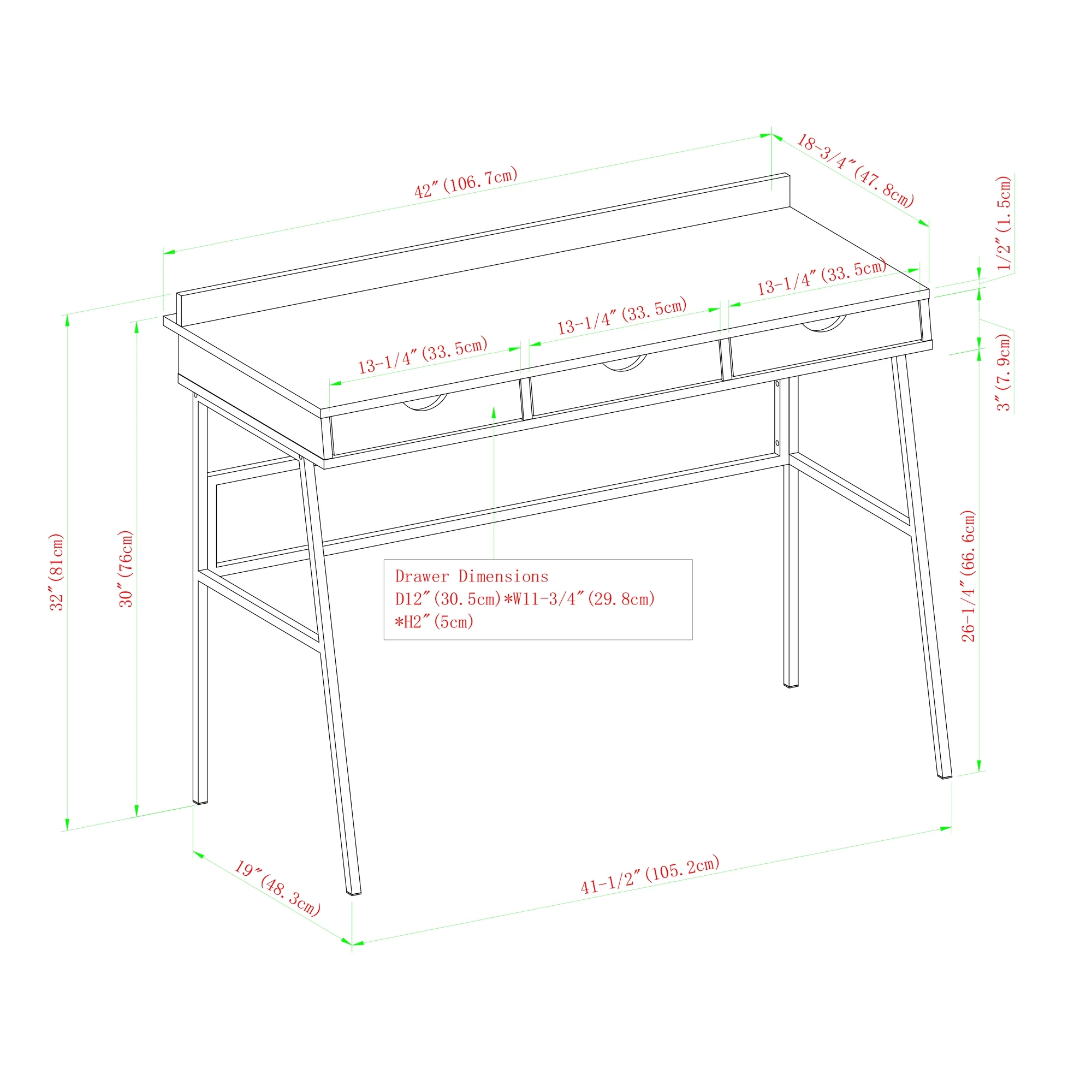 42″(106.7cm)

18-3/4″(47.8cm)

1/2″(1.5cm)

13-1/4″(33.5cm)

13-1/4″(33.5cm)

13-1/4″(33.5cm)

3″(7.9cm)

32″(81cm)

30″(76cm)

26-1/4″(66.6cm)

Drawer Dimensions
D12″(30.5cm)*W11-3/4″(29.8cm)
*H2″(5cm)

19″(48.3cm)

41-1/2″(105.2cm)