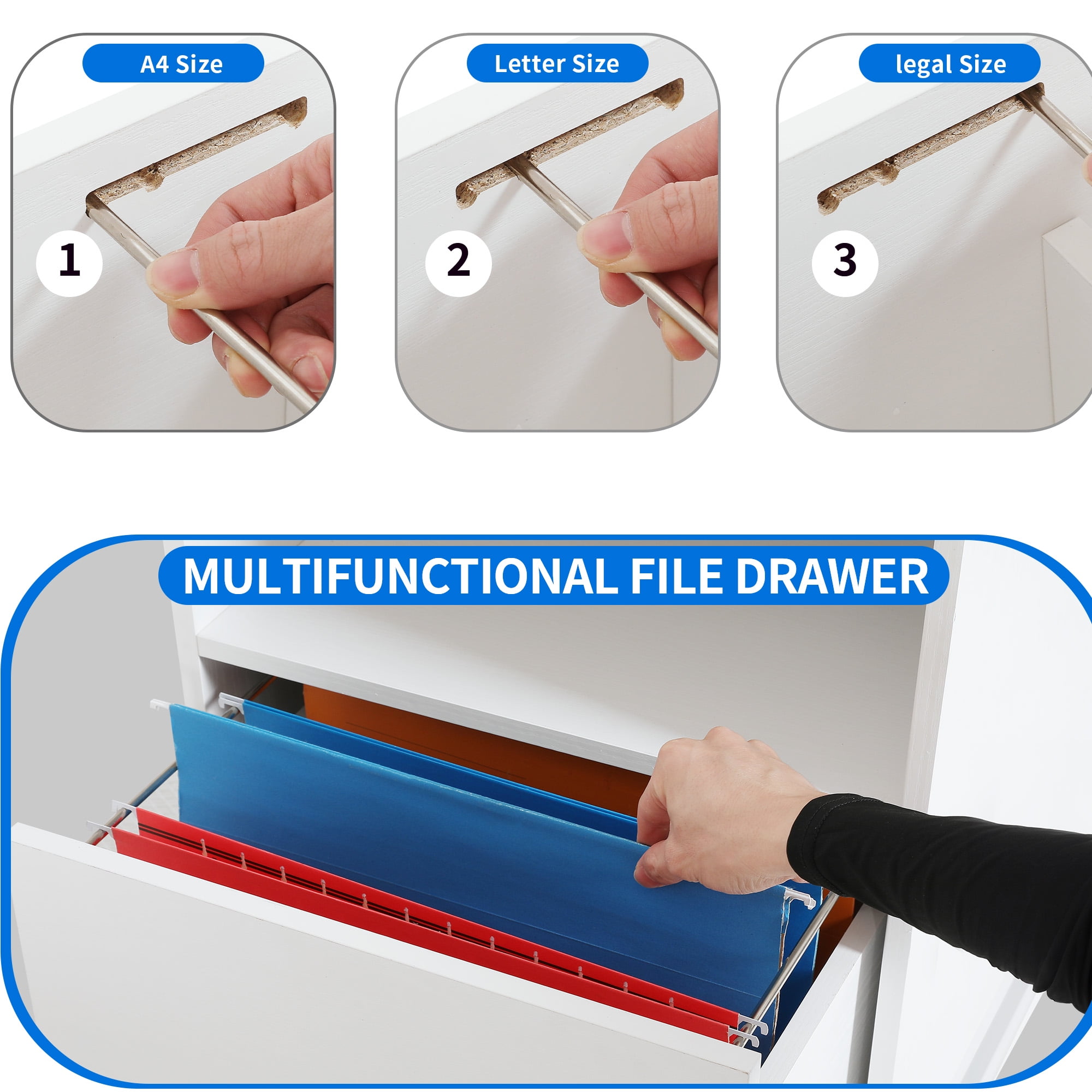 A4 Size

1

Letter Size

2

legal Size

3

MULTIFUNCTIONAL FILE DRAWER