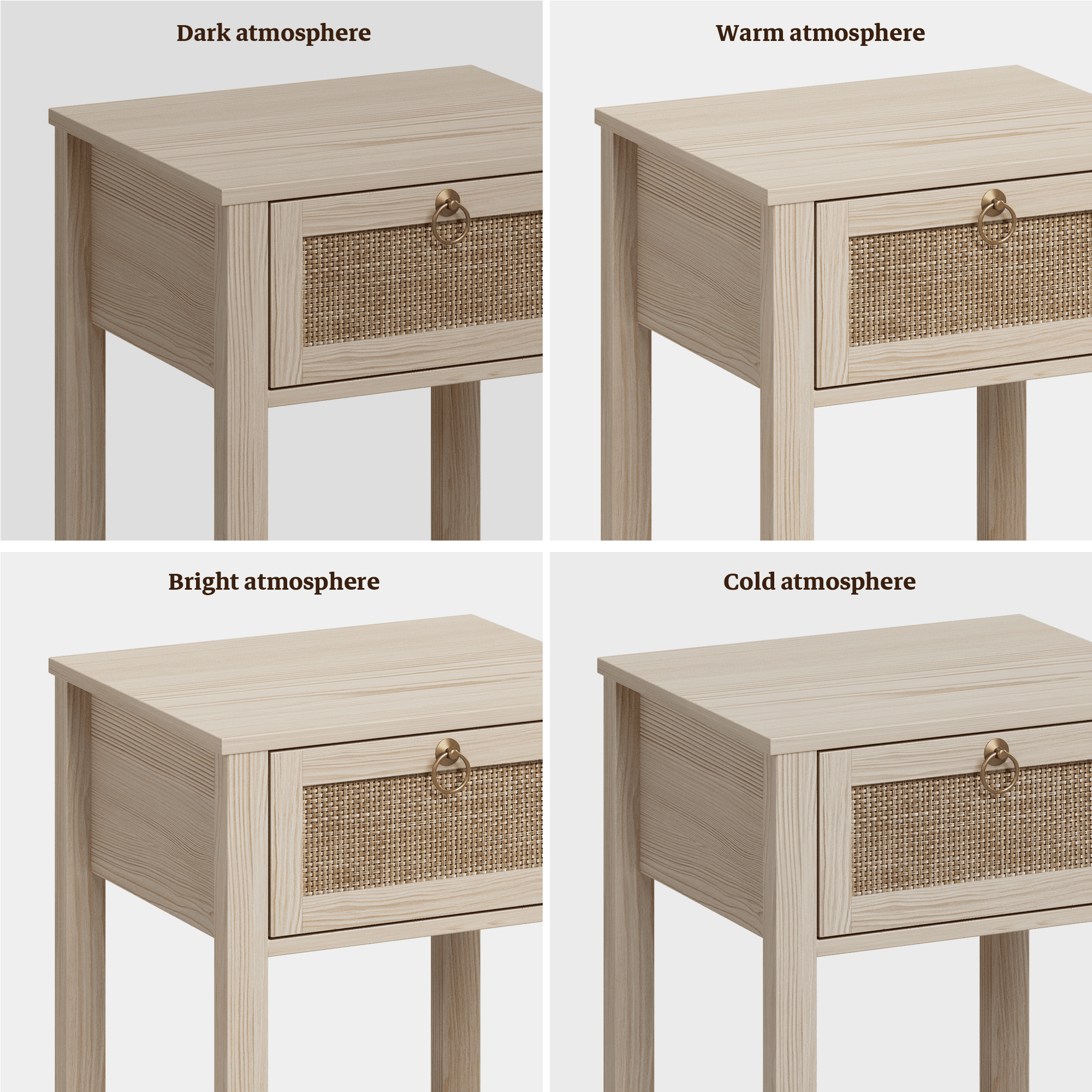 Dark atmosphere

Warm atmosphere

Bright atmosphere

Cold atmosphere