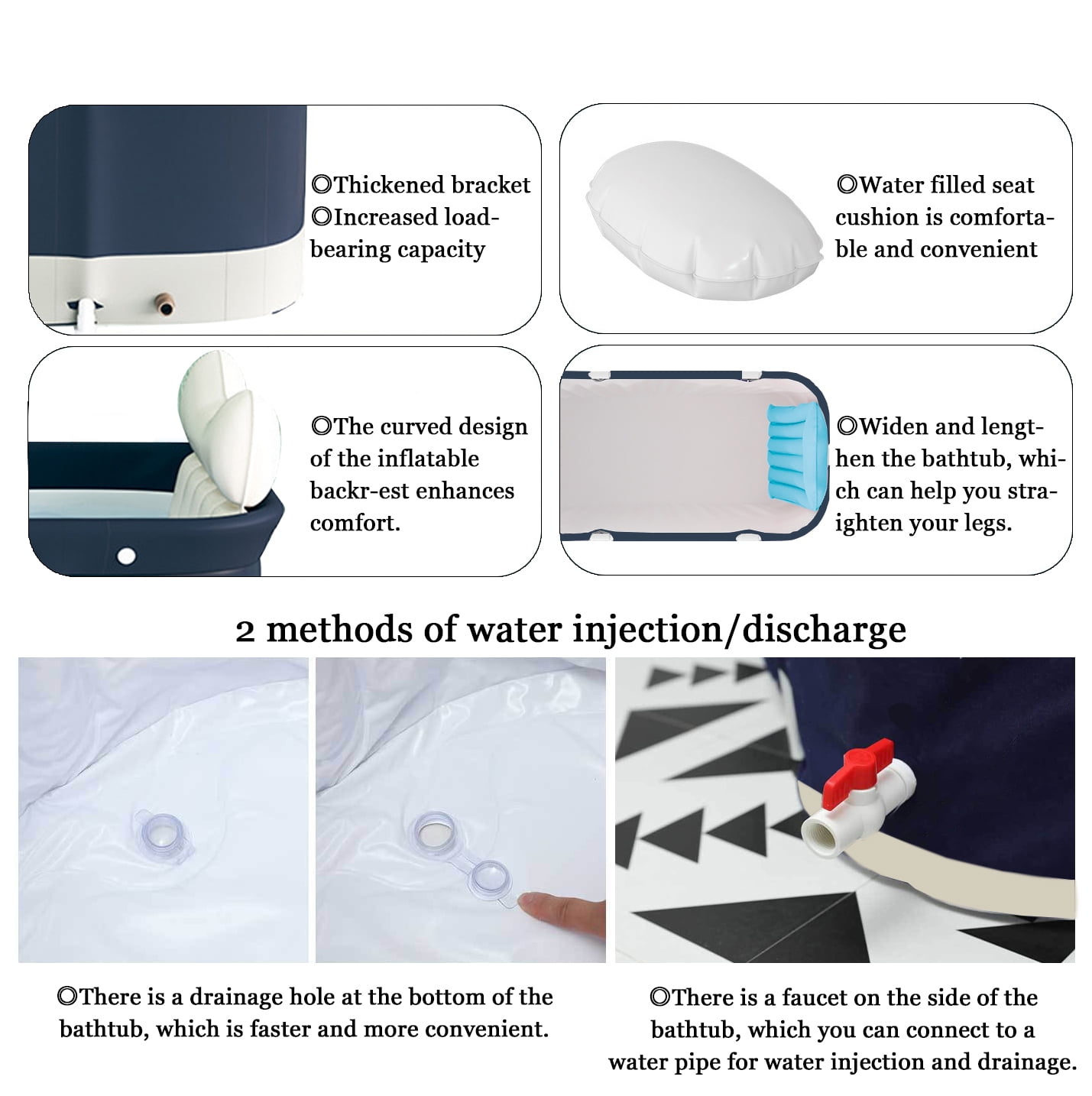 ◎Thickened bracket
◎Increased load-bearing capacity

◎Water filled seat cushion is comfortable and convenient

◎The curved design of the inflatable backr-est enhances comfort.

◎Widen and lengthen the bathtub, which can help you straighten your legs.

2 methods of water injection/discharge

◎There is a drainage hole at the bottom of the bathtub, which is faster and more convenient.

◎There is a faucet on the side of the bathtub, which you can connect to a water pipe for water injection and drainage.