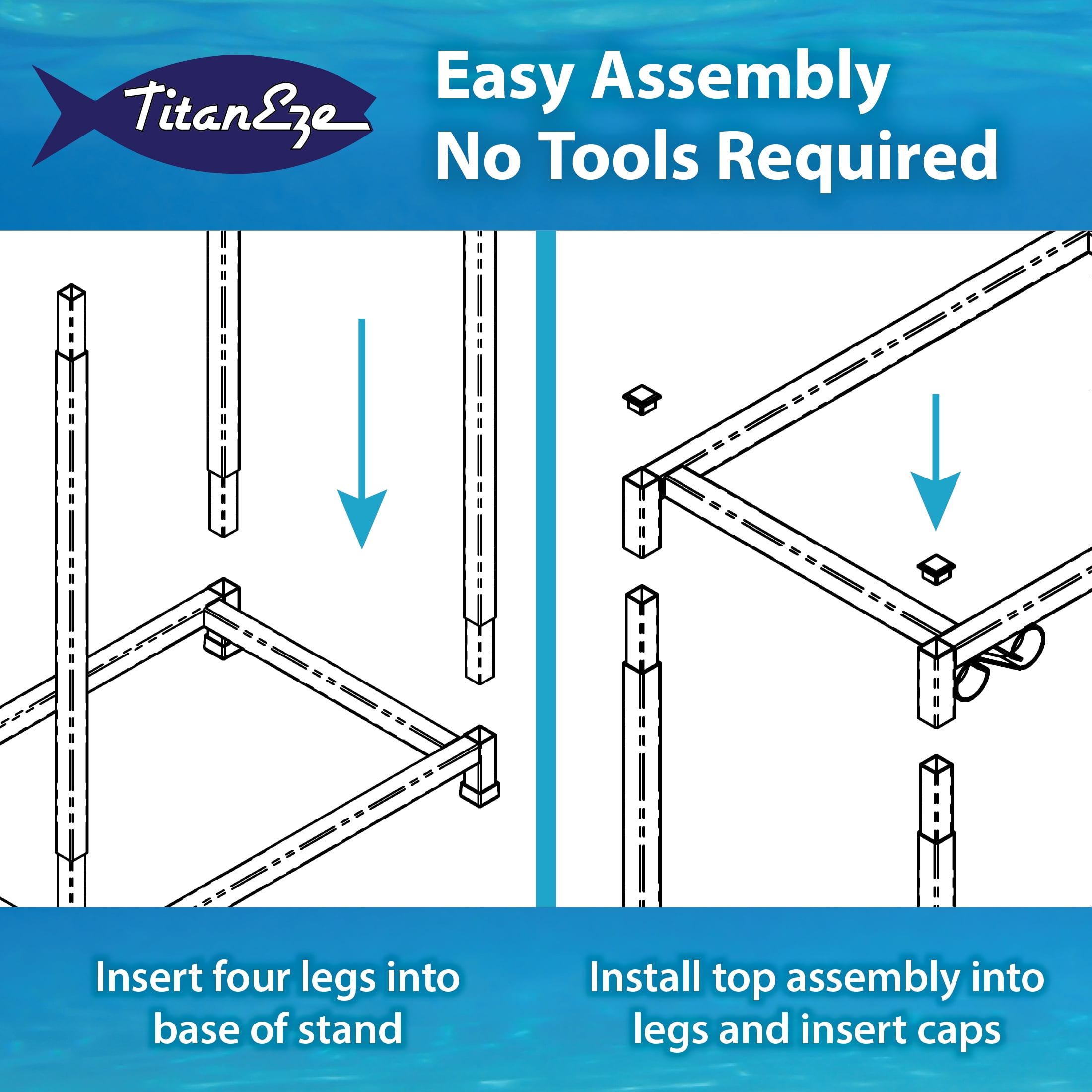 TitanEze

Easy Assembly
No Tools Required

Insert four legs into base of stand

Install top assembly into legs and insert caps