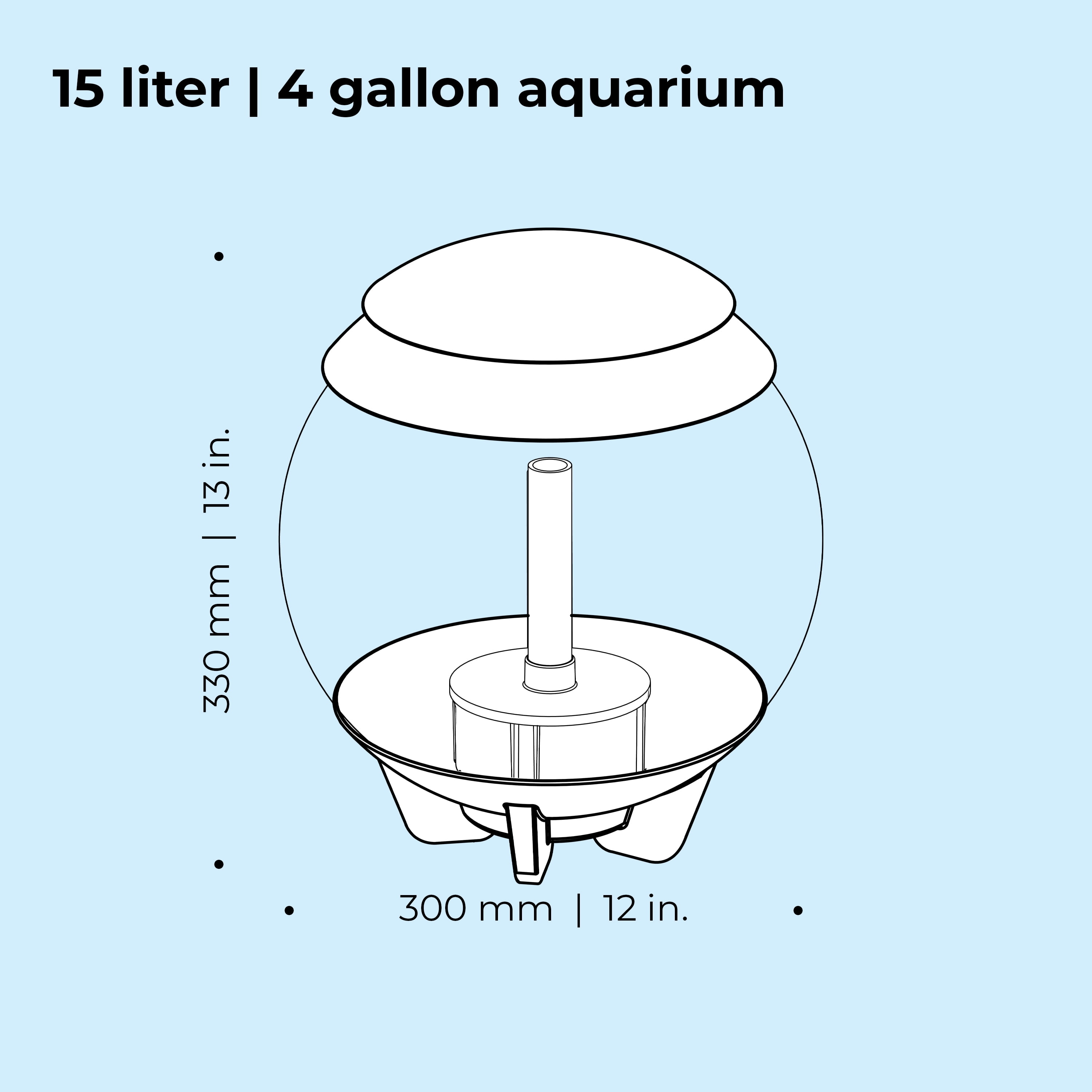 15 liter | 4 gallon aquarium

330 mm | 13 in.

300 mm | 12 in.