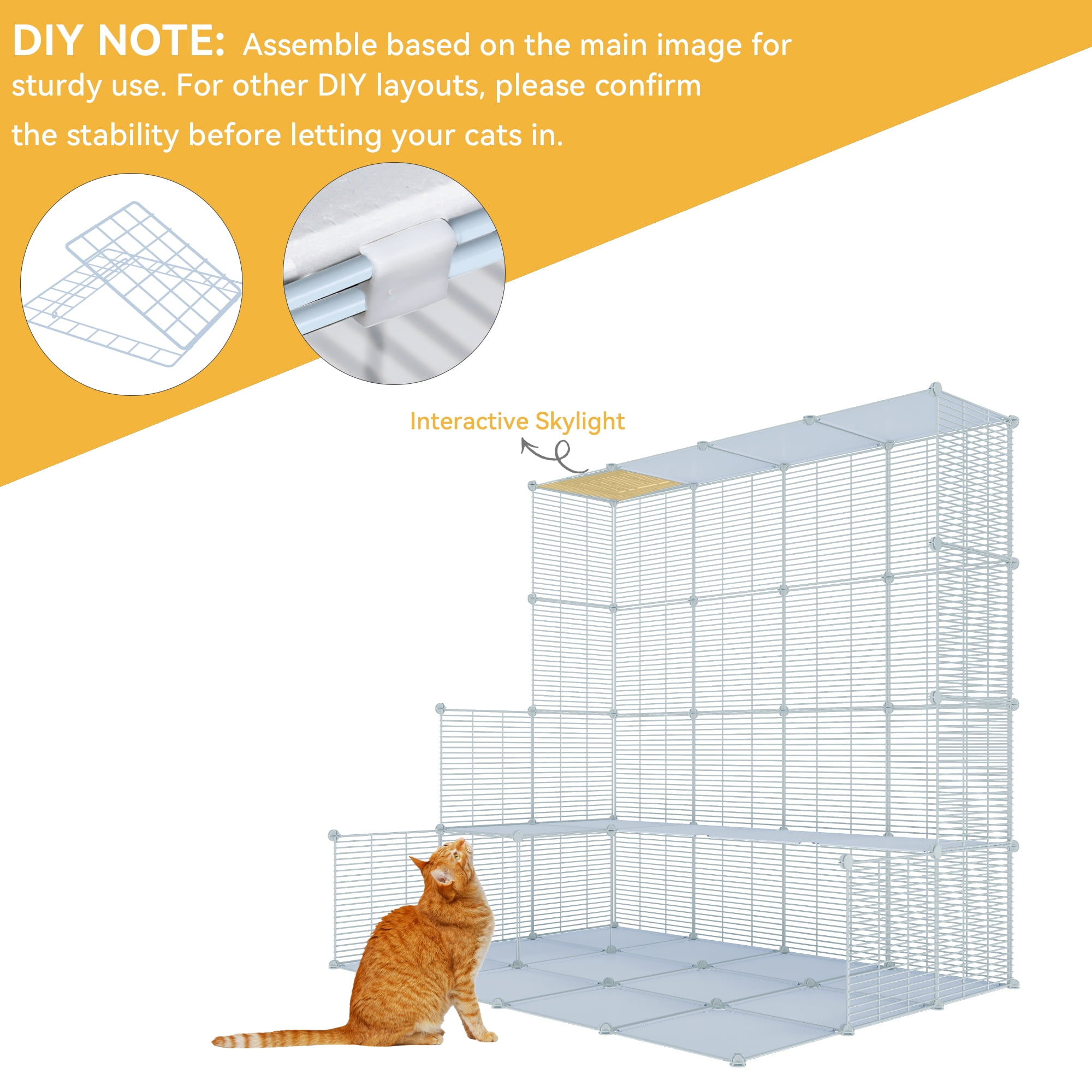 DIY NOTE: Assemble based on the main image for sturdy use. For other DIY layouts, please confirm the stability before letting your cats in.

Interactive Skylight