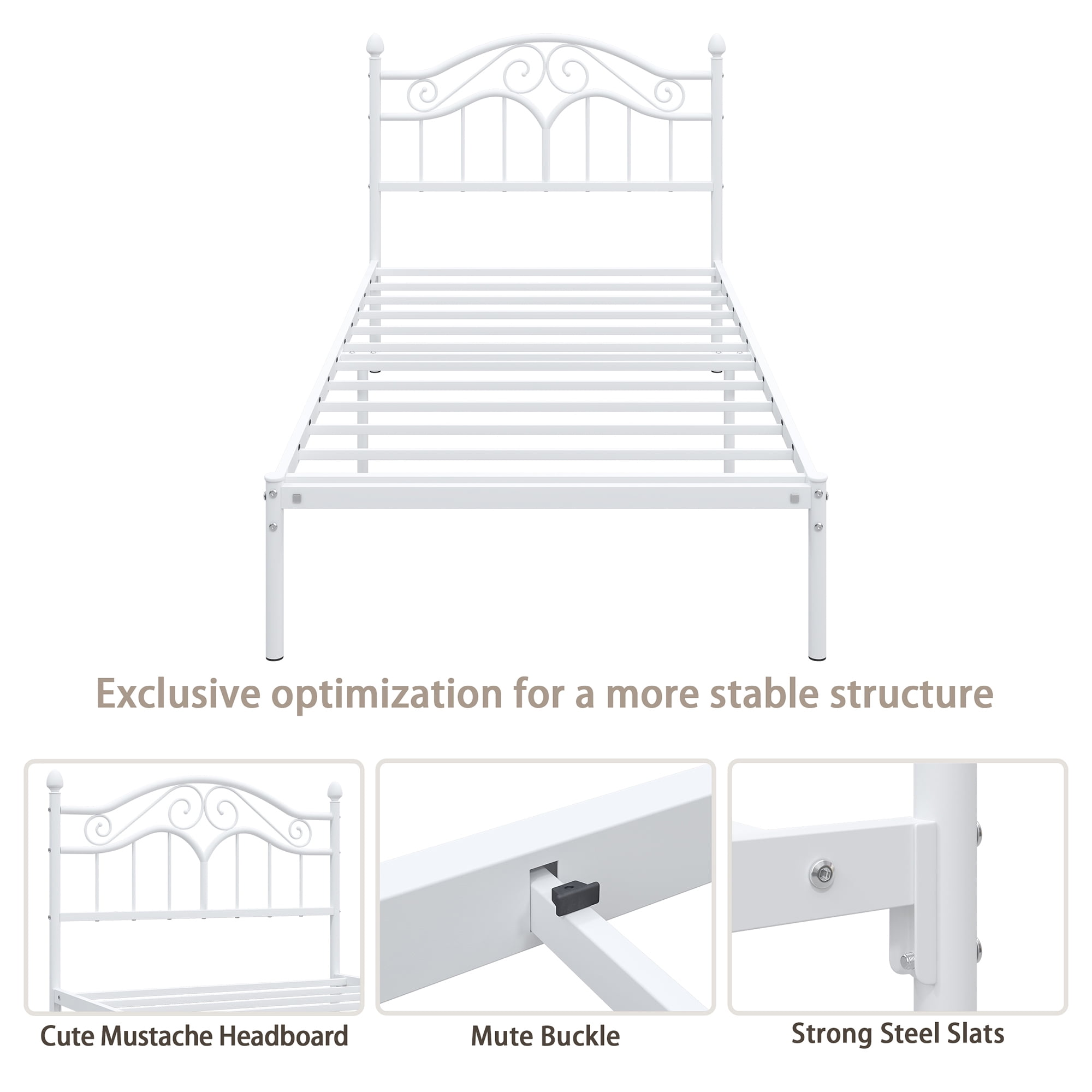 Exclusive optimization for a more stable structure

Cute Mustache Headboard

Mute Buckle

Strong Steel Slats