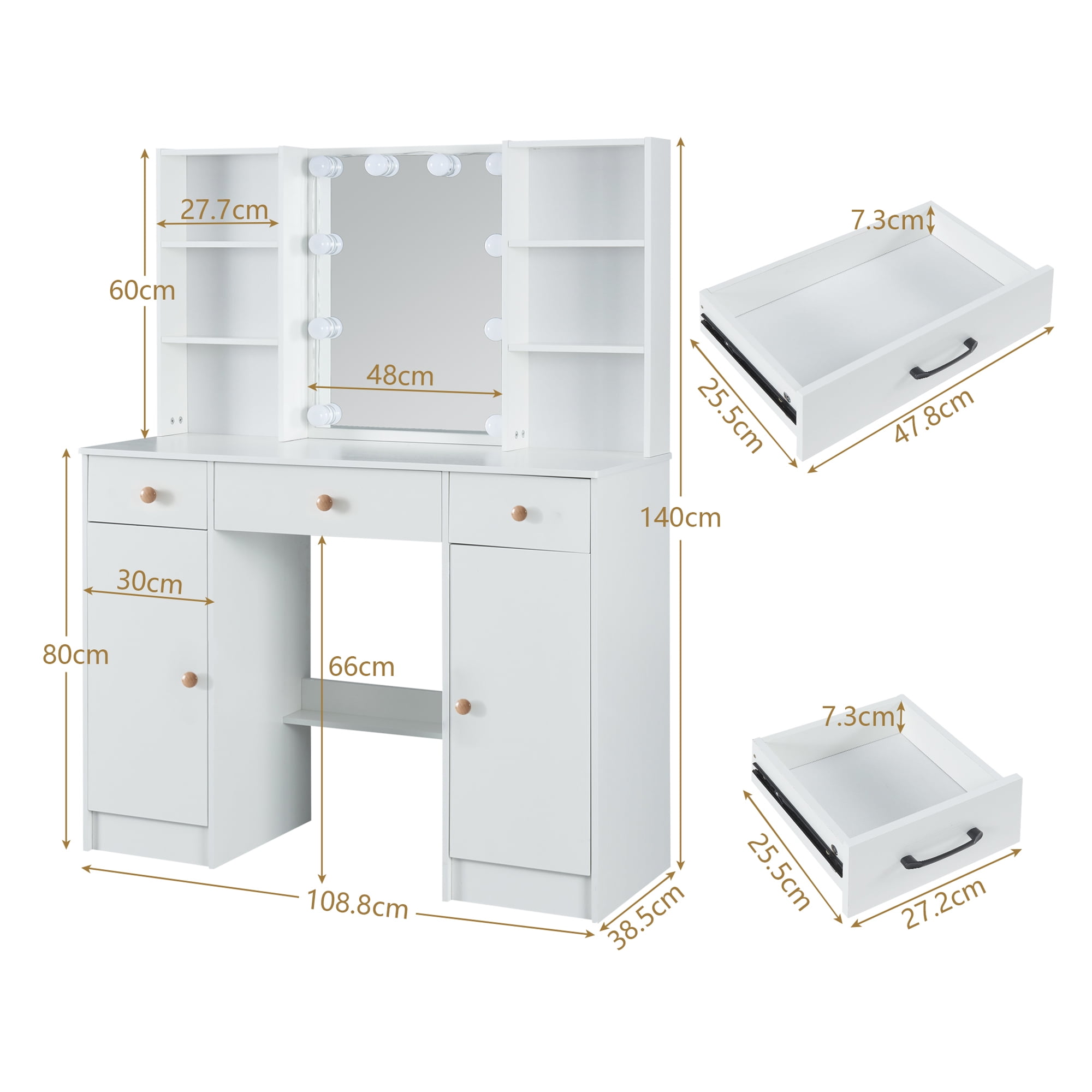 27.7cm
60cm
48cm
140cm
30cm
80cm
66cm
108.8cm
38.5cm
7.3cm
25.5cm
47.8cm
7.3cm
25.5cm
27.2cm