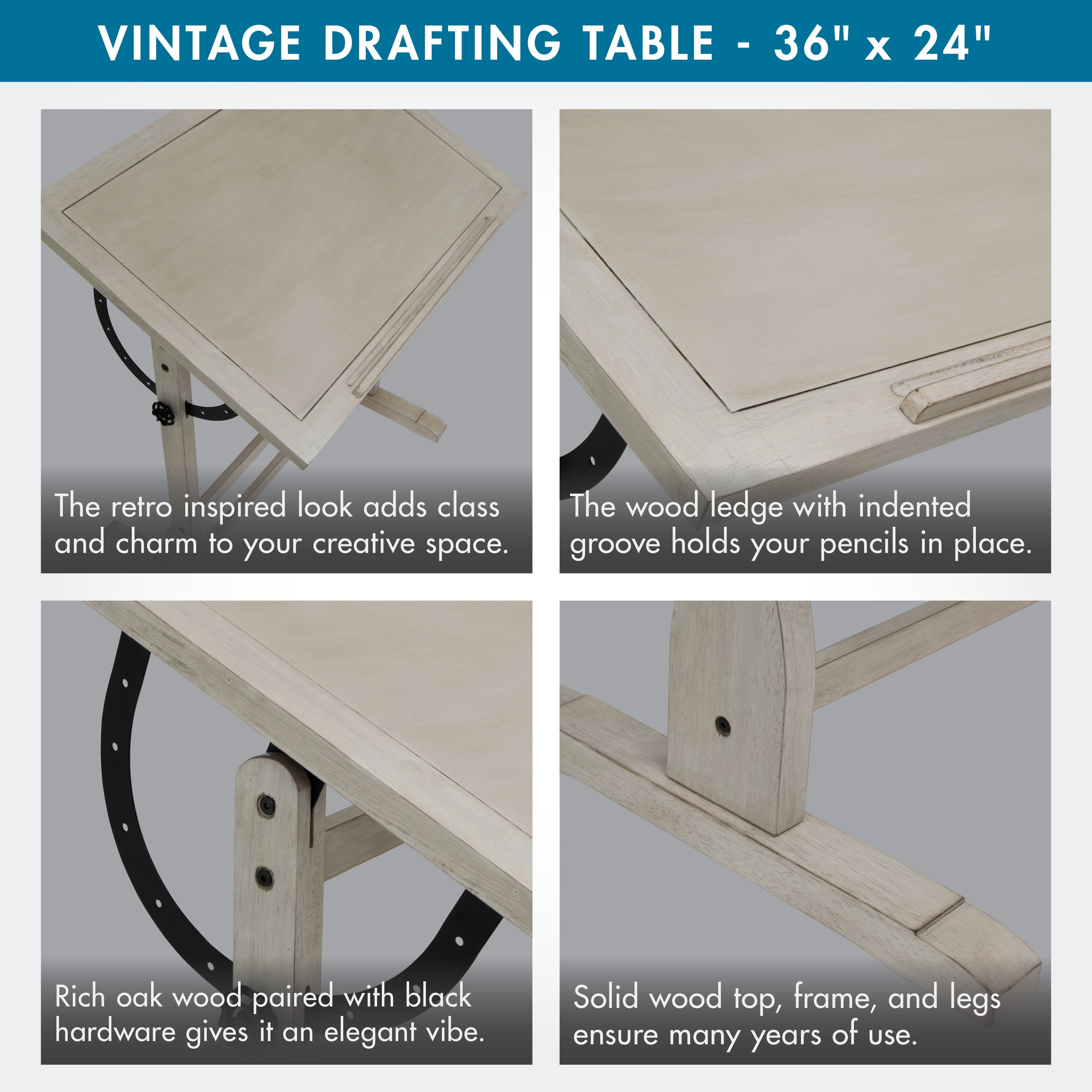 VINTAGE DRAFTING TABLE - 36" x 24"

The retro inspired look adds class and charm to your creative space.

The wood ledge with indented groove holds your pencils in place.

Rich oak wood paired with black hardware gives it an elegant vibe.

Solid wood top, frame, and legs ensure many years of use.