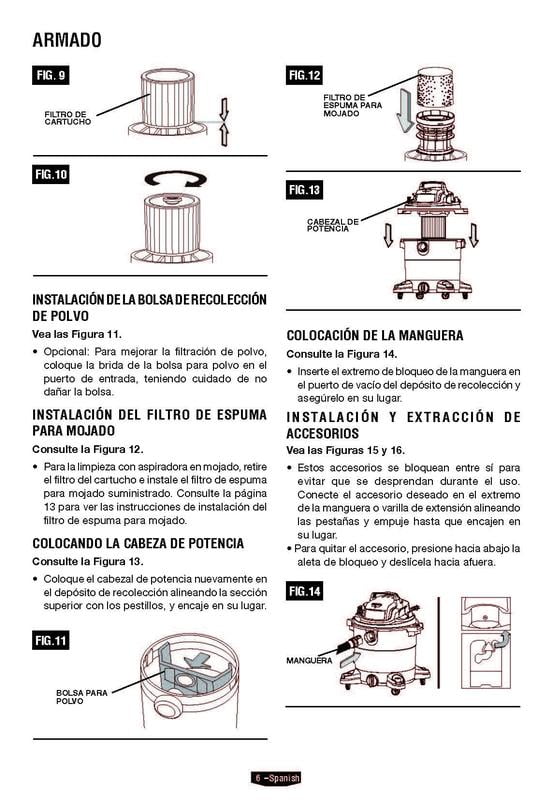 ARMADO

FIG. 9

FILTRO DE CARTUCHO

FIG.10

INSTALACIÓN DE LA BOLSA DE RECOLECCIÓN DE POLVO

Vea las Figura 11.

• Opcional: Para mejorar la filtración de polvo, coloque la brida de la bolsa para polvo en el puerto de entrada, teniendo cuidado de no dañar la bolsa.

INSTALACIÓN DEL FILTRO DE ESPUMA PARA MOJADO

Consulte la Figura 12.

• Para la limpieza con aspiradora en mojado, retire el filtro del cartucho e instale el filtro de espuma para mojado suministrado. Consulte la página 13 para ver las instrucciones de instalación del filtro de espuma para mojado.

COLOCANDO LA CABEZA DE POTENCIA

Consulte la Figura 13.

• Coloque el cabezal de potencia nuevamente en el depósito de recolección alineando la sección superior con los pestillos, y encaje en su lugar.

FIG.11

BOLSA PARA POLVO

FIG.12

FILTRO DE ESPUMA PARA MOJADO

FIG.13

CABEZAL DE POTENCIA

COLOCACIÓN DE LA MANGUERA

Consulte la Figura 14.

• Inserte el extremo de bloqueo de la manguera en el puerto de vacío del depósito de recolección y asegúrelo en su lugar.

INSTALACIÓN Y EXTRACCIÓN DE ACCESORIOS

Vea las Figuras 15 y 16.

• Estos accesorios se bloquean entre sí para evitar que se desprendan durante el uso. Conecte el accesorio deseado en el extremo de la manguera o varilla de extensión alineando las pestañas y empuje hasta que encajen en su lugar.
• Para quitar el accesorio, presione hacia abajo la aleta de bloqueo y deslícela hacia afuera.

FIG.14

MANGUERA

6 –Spanish