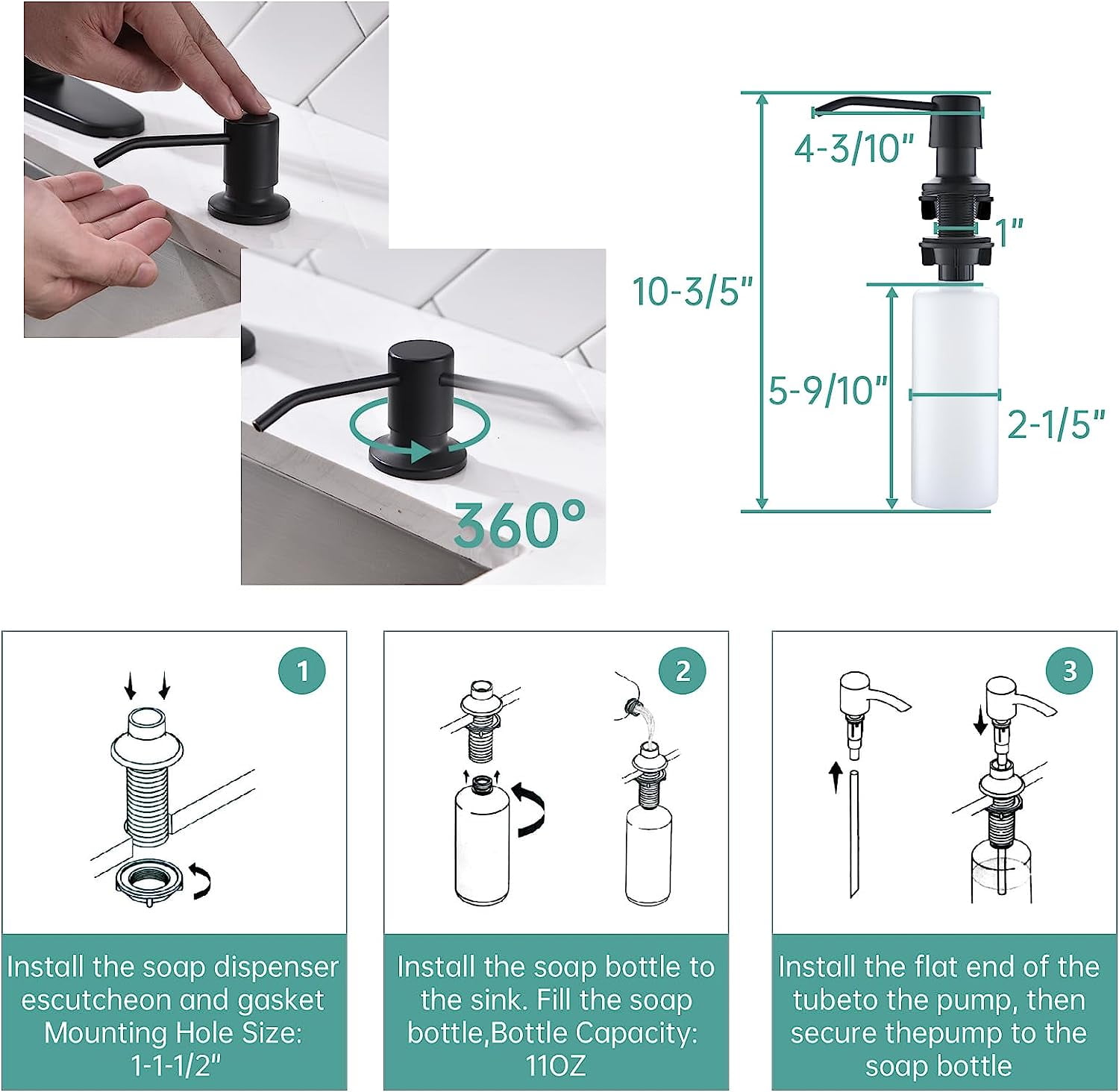 360°

4-3/10"

1"

10-3/5"

5-9/10"

2-1/5"

1

Install the soap dispenser escutcheon and gasket Mounting Hole Size: 1-1-1/2"

2

Install the soap bottle to the sink. Fill the soap bottle,Bottle Capacity: 11OZ

3

Install the flat end of the tubeto the pump, then secure thepump to the soap bottle