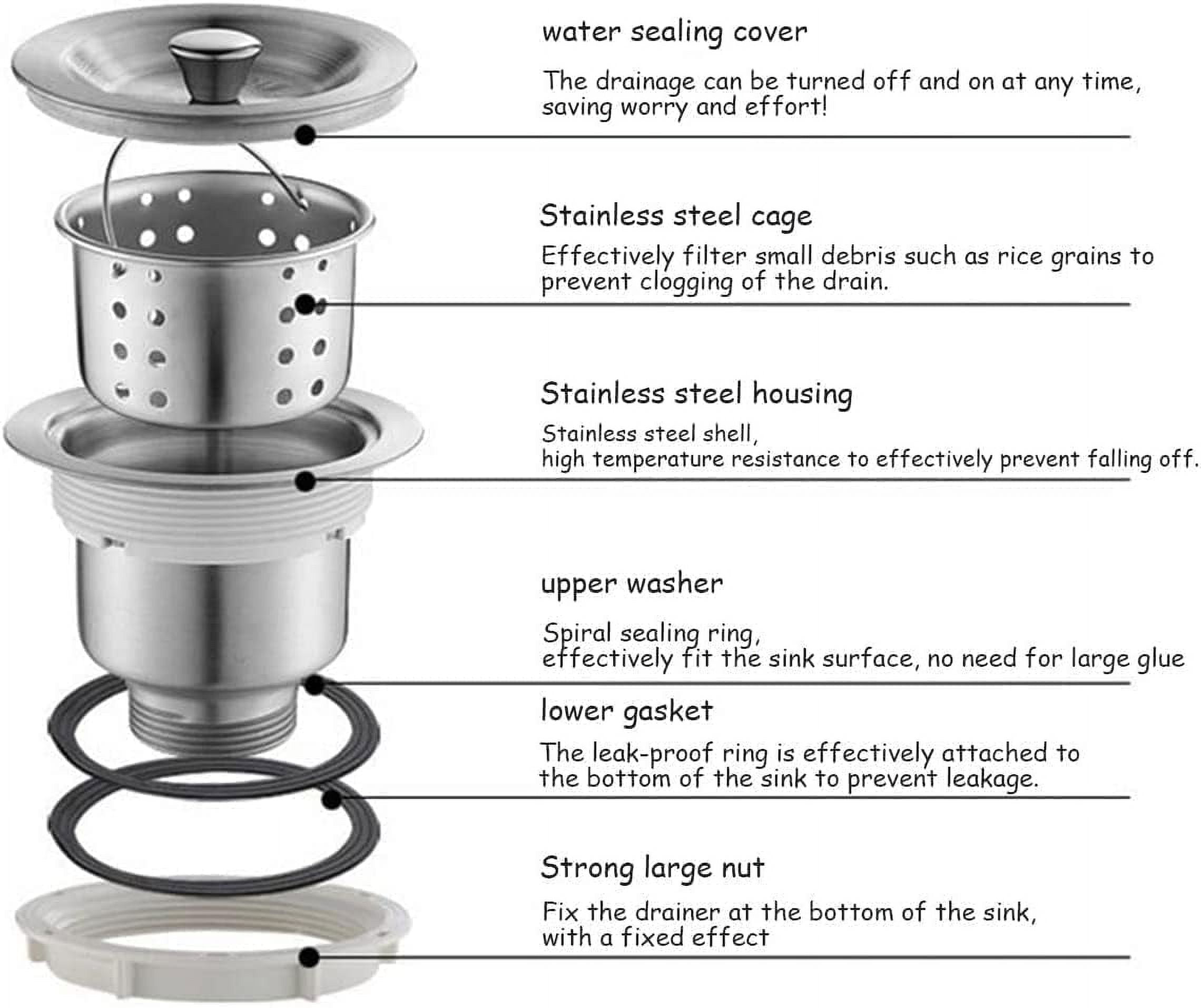 water sealing cover

The drainage can be turned off and on at any time, saving worry and effort!

Stainless steel cage

Effectively filter small debris such as rice grains to prevent clogging of the drain.

Stainless steel housing

Stainless steel shell,
high temperature resistance to effectively prevent falling off.

upper washer

Spiral sealing ring,
effectively fit the sink surface, no need for large glue

lower gasket

The leak-proof ring is effectively attached to the bottom of the sink to prevent leakage.

Strong large nut

Fix the drainer at the bottom of the sink,
with a fixed effect